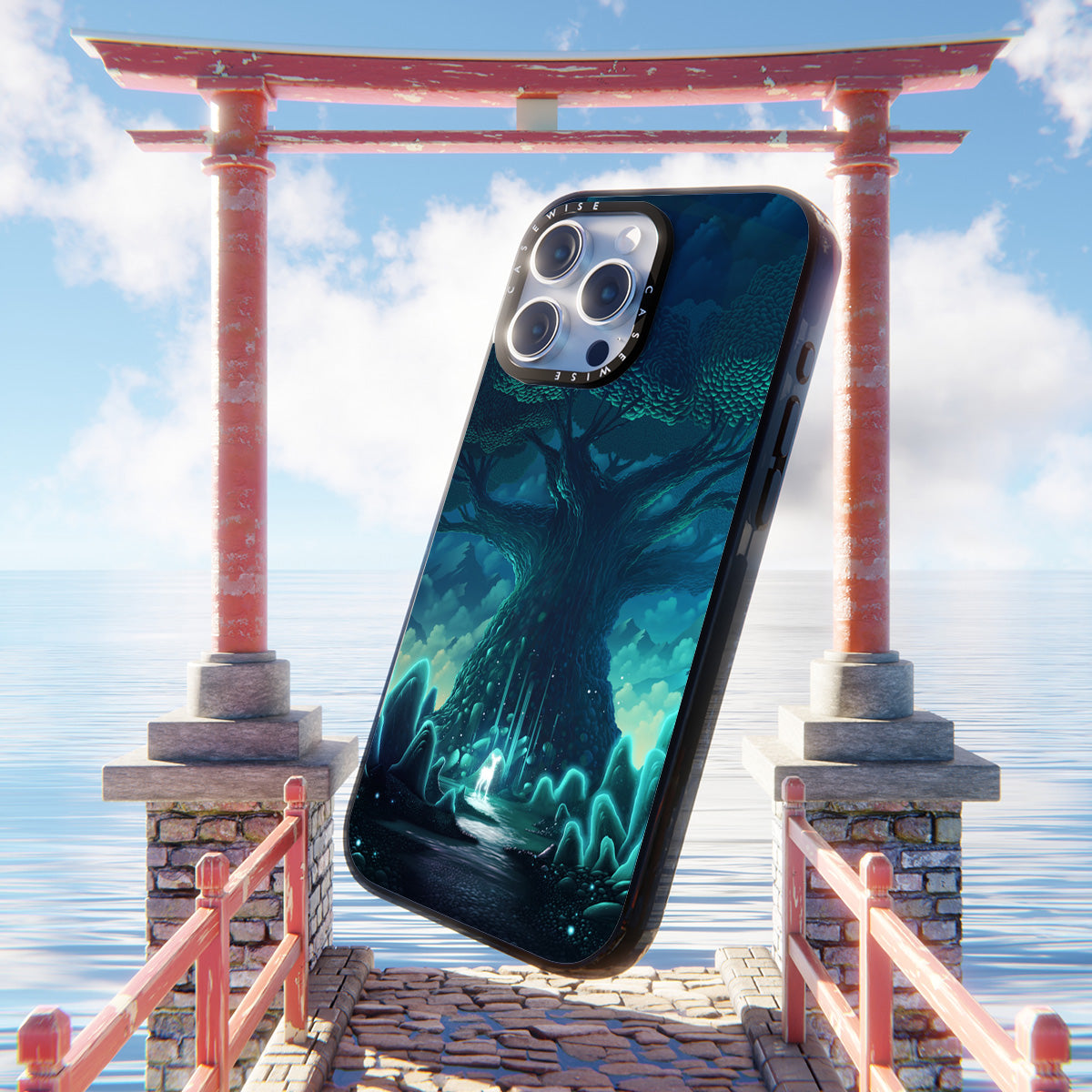 CASEWISE CASEWISE