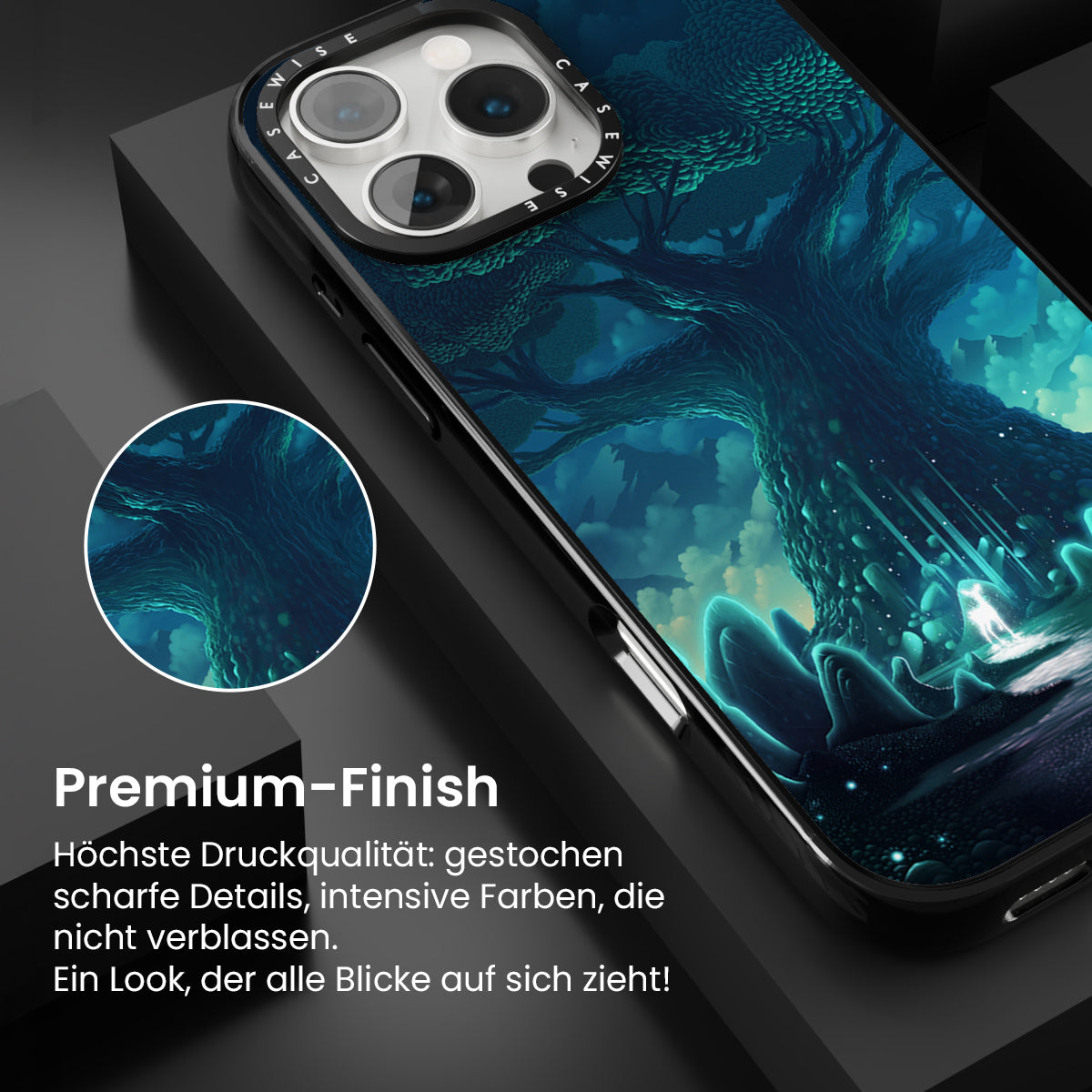 CASEWISE CASEWISE

Premium-Finish

Höchste Druckqualität: gestochen scharfe Details, intensive Farben, die nicht verblassen.
Ein Look, der alle Blicke auf sich zieht!