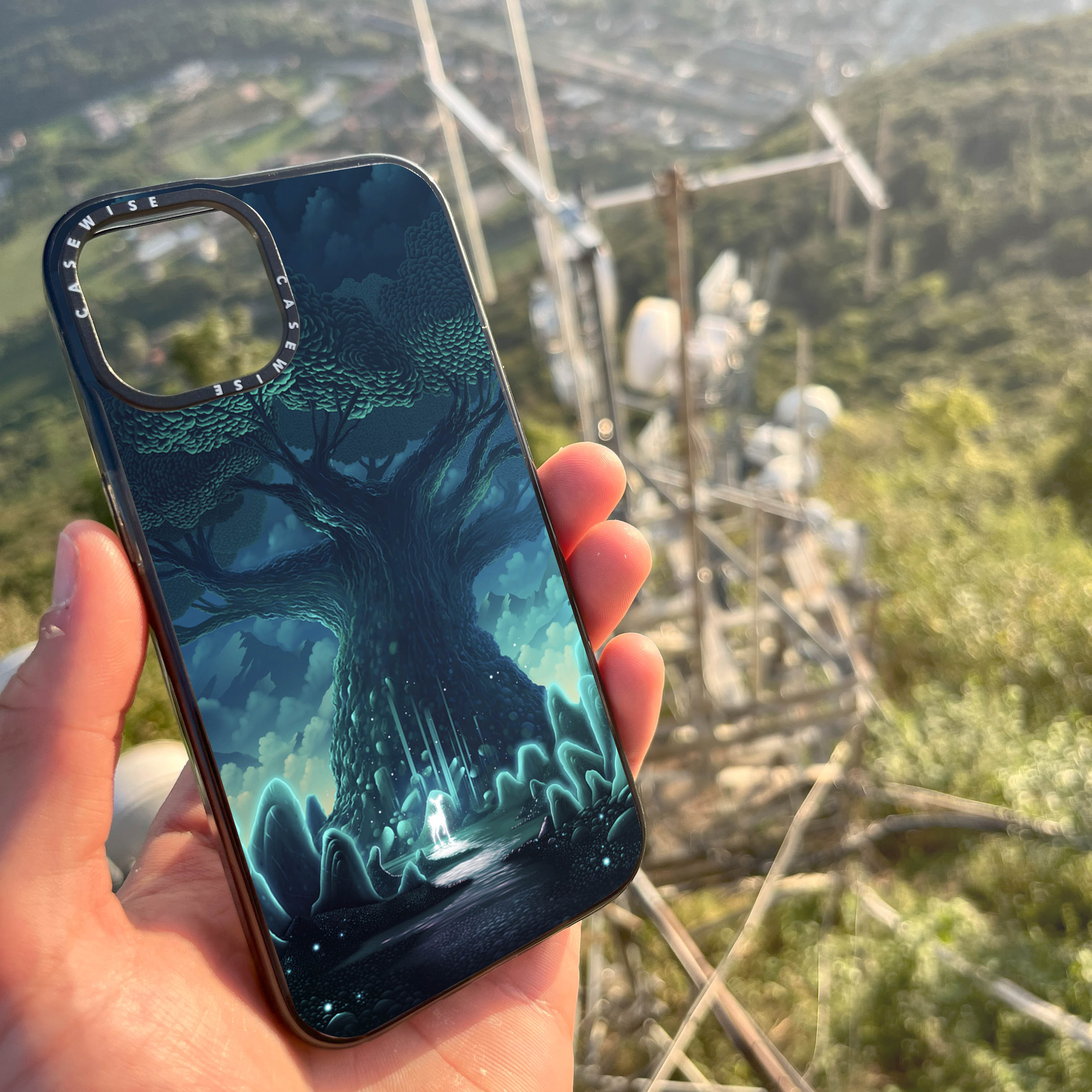 CASEWISE CASEWISE