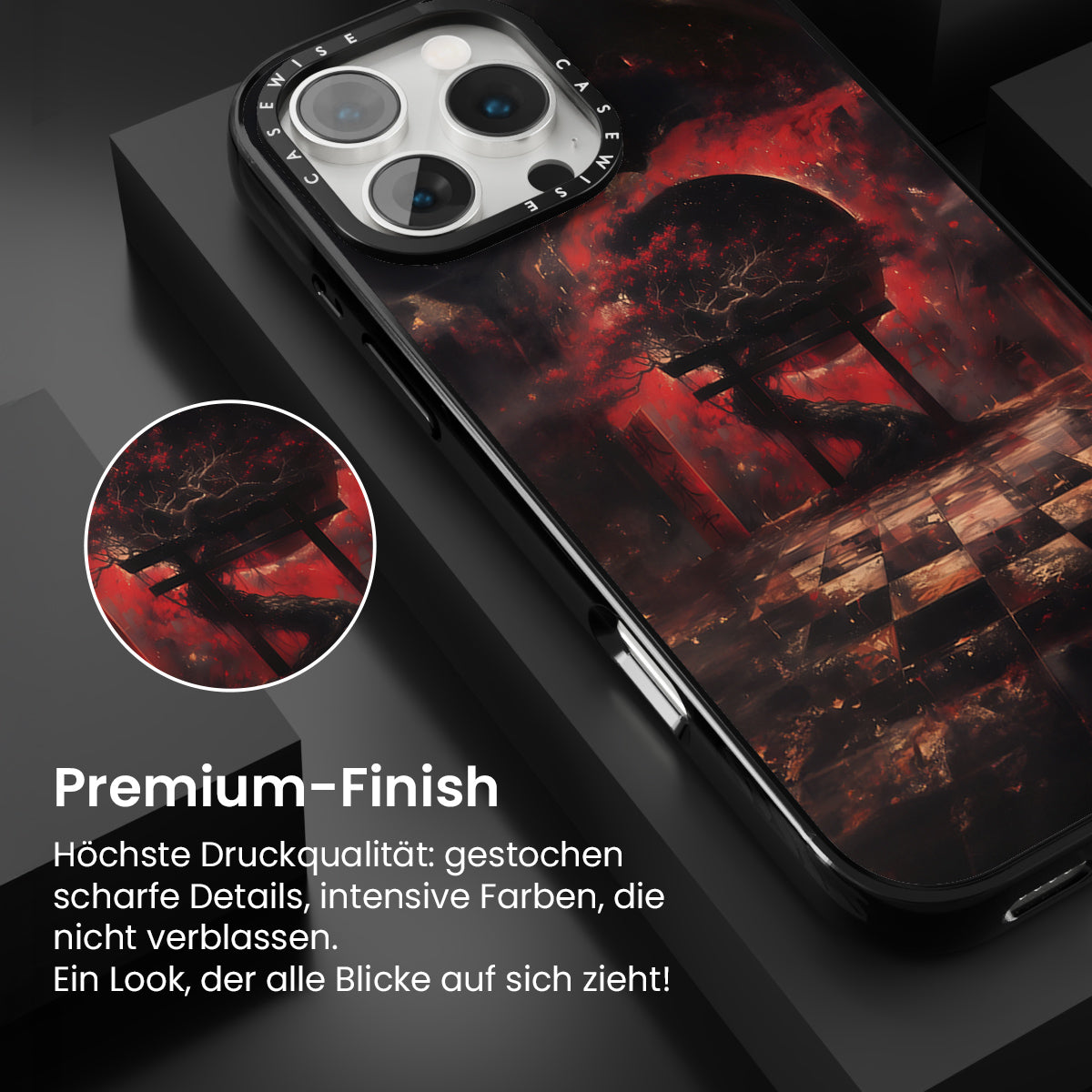 CASEWISE CASEWISE

Premium-Finish

Höchste Druckqualität: gestochen scharfe Details, intensive Farben, die nicht verblassen.
Ein Look, der alle Blicke auf sich zieht!