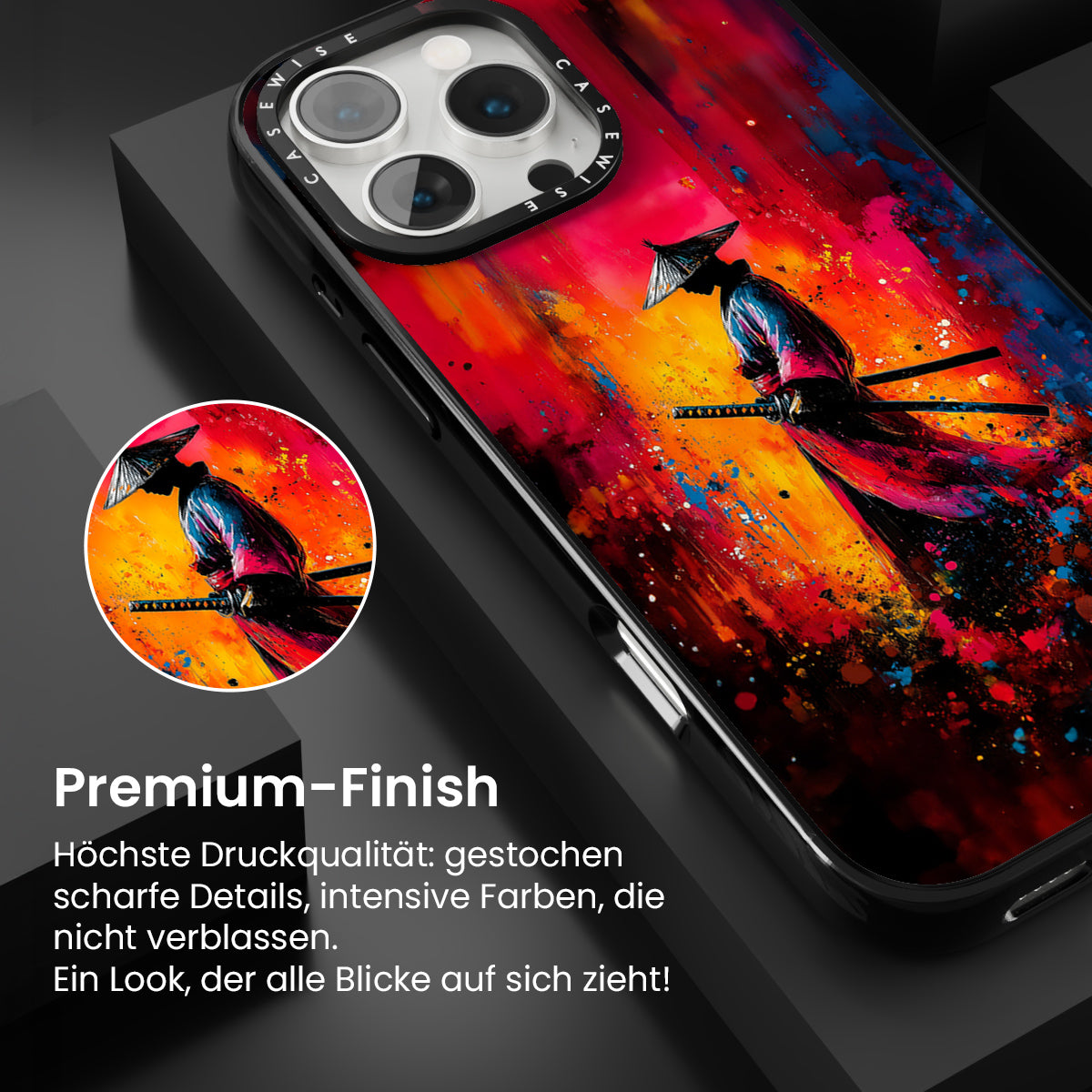 CASEWISE CASEWISE

Premium-Finish

Höchste Druckqualität: gestochen scharfe Details, intensive Farben, die nicht verblassen.
Ein Look, der alle Blicke auf sich zieht!