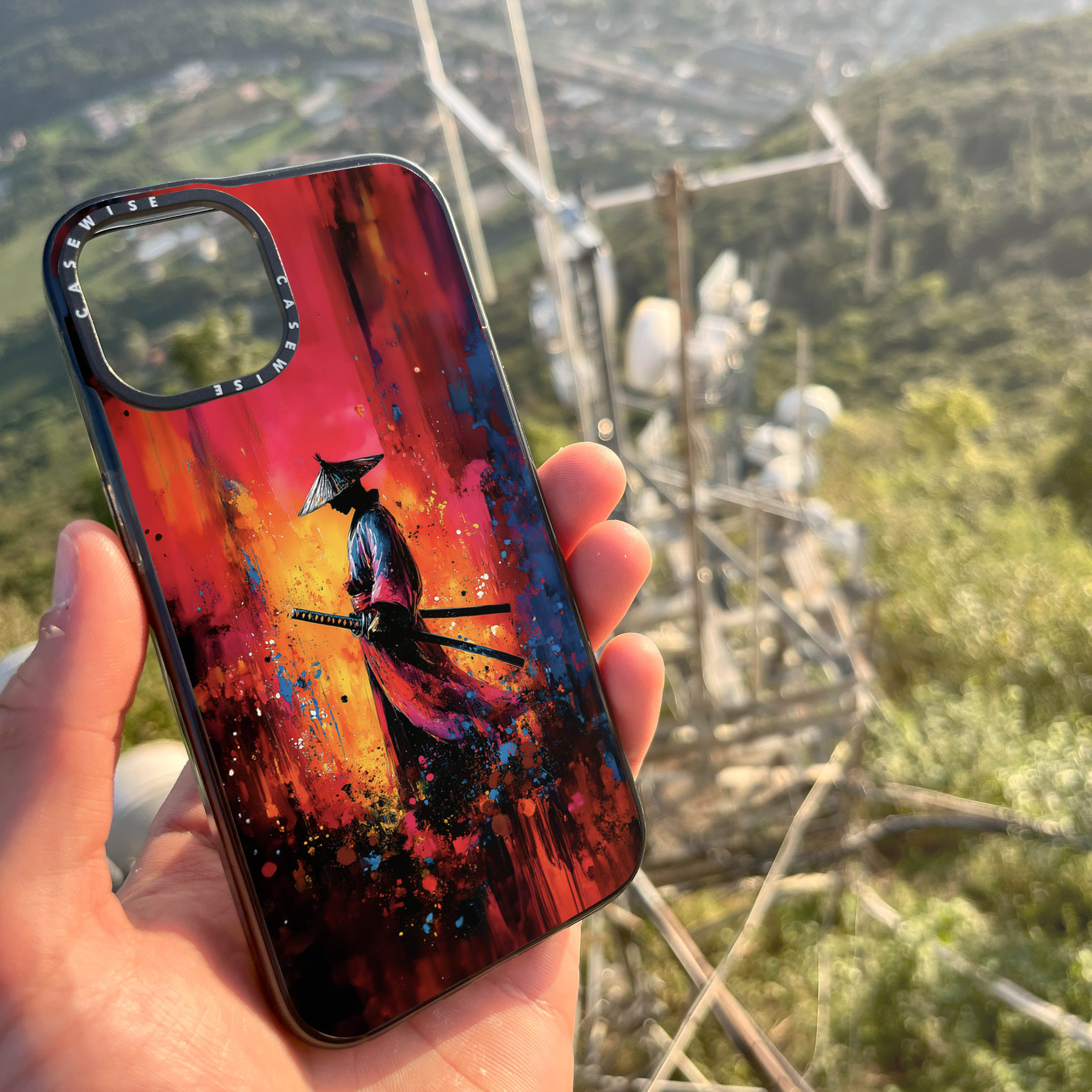 CASEWISE CASEWISE