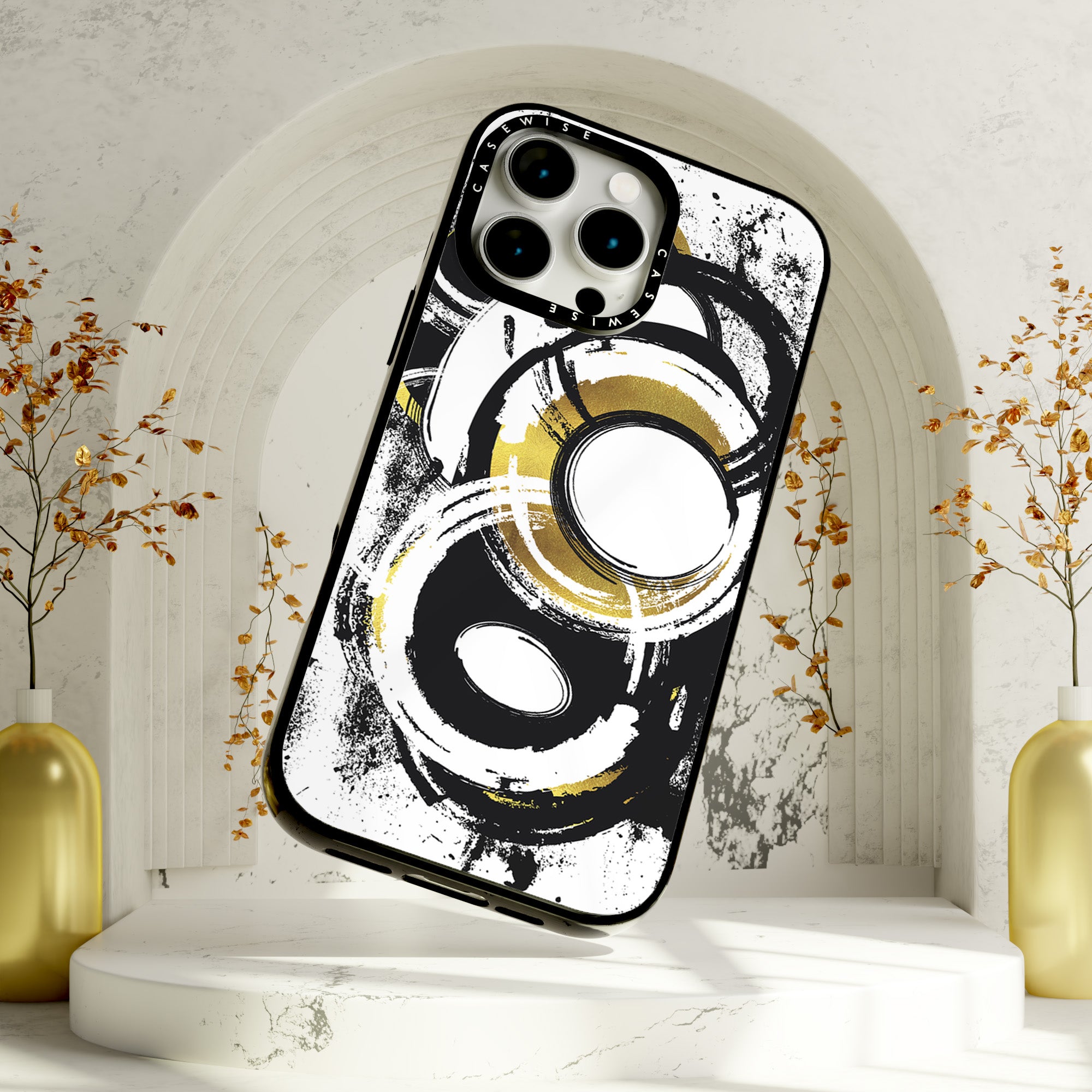 CASEWISE CASEWISE