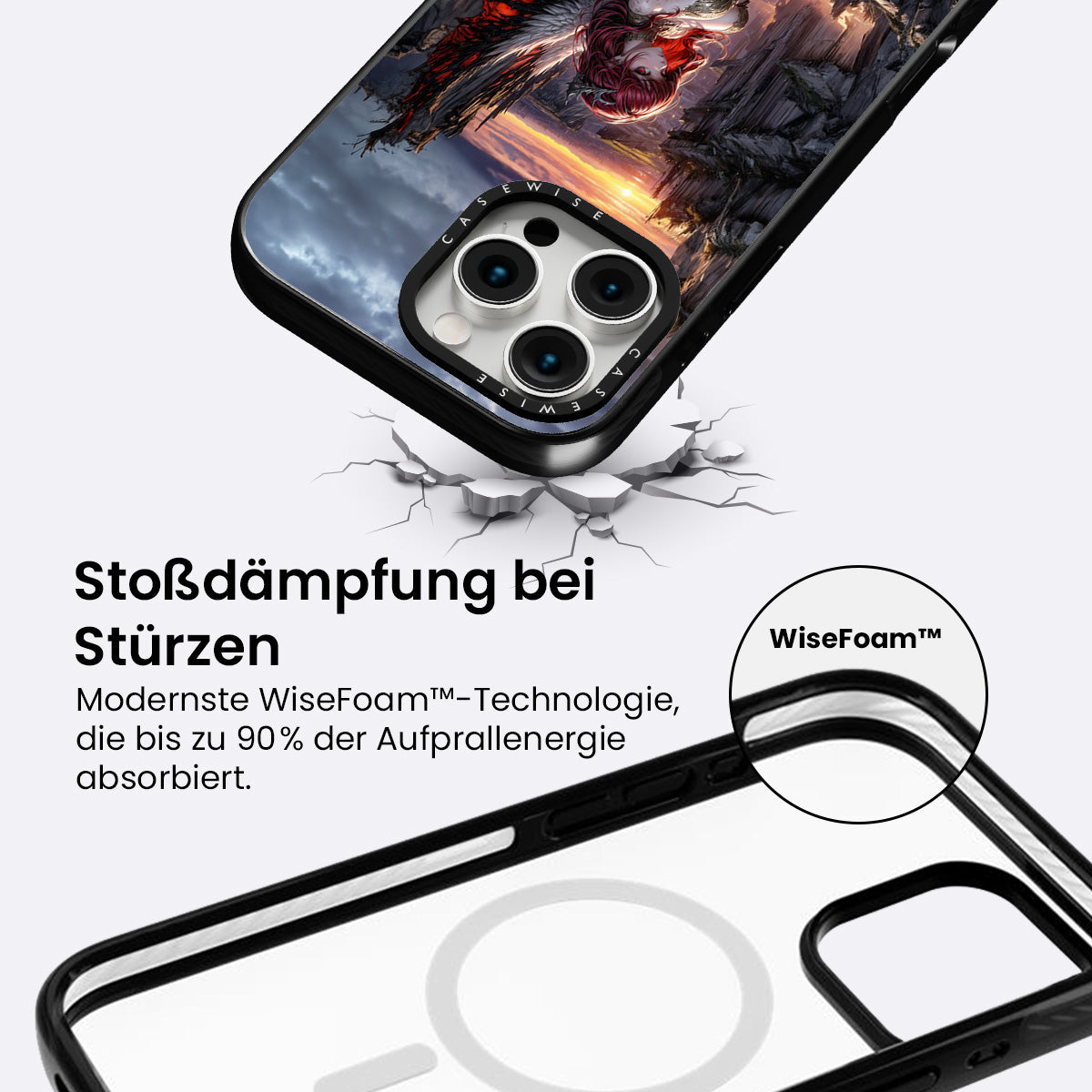 CASEWISE

CASEWISE

Stoßdämpfung bei Stürzen

Modernste WiseFoam™-Technologie, die bis zu 90% der Aufprallenergie absorbiert.

WiseFoam™