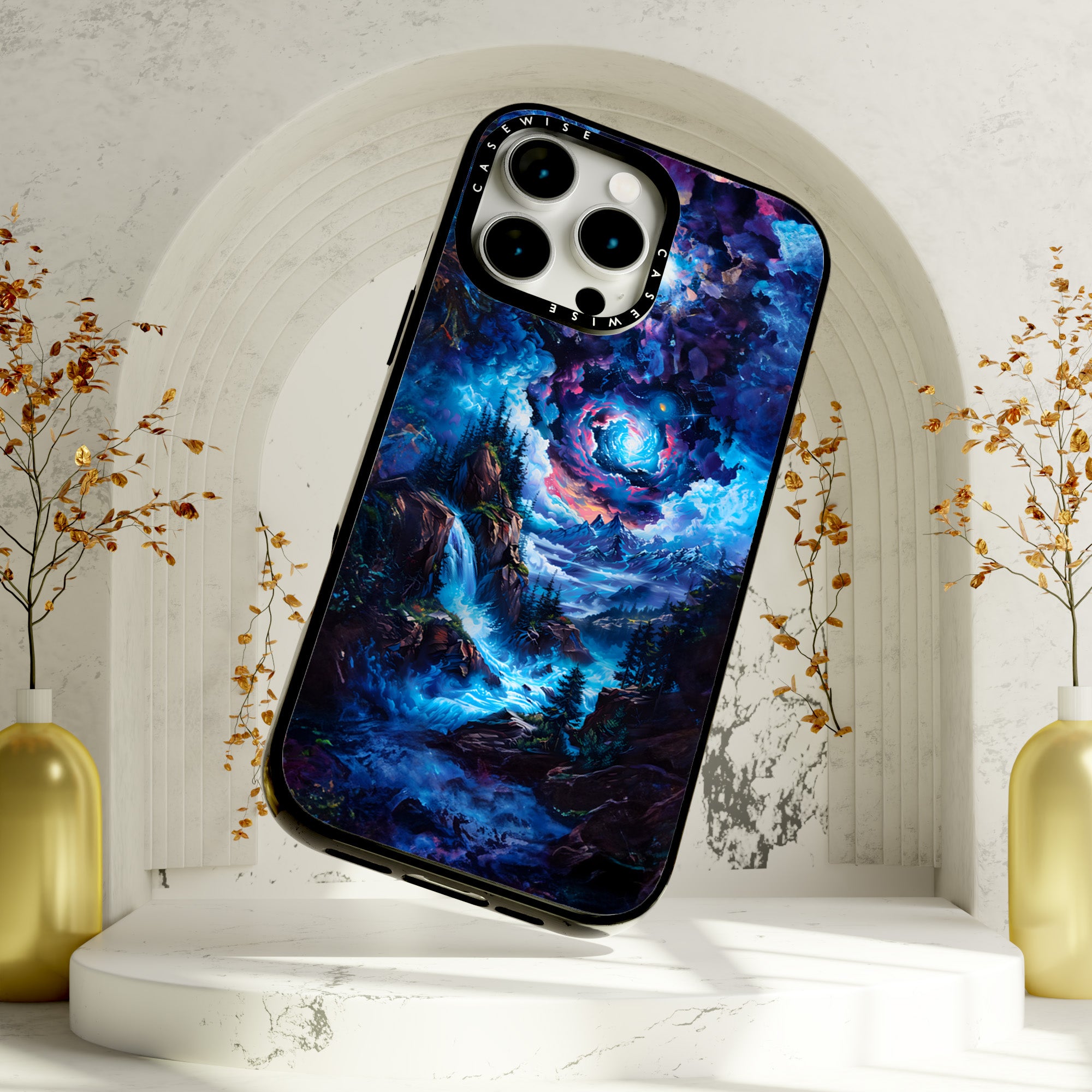 CASEWISE
CASEWISE