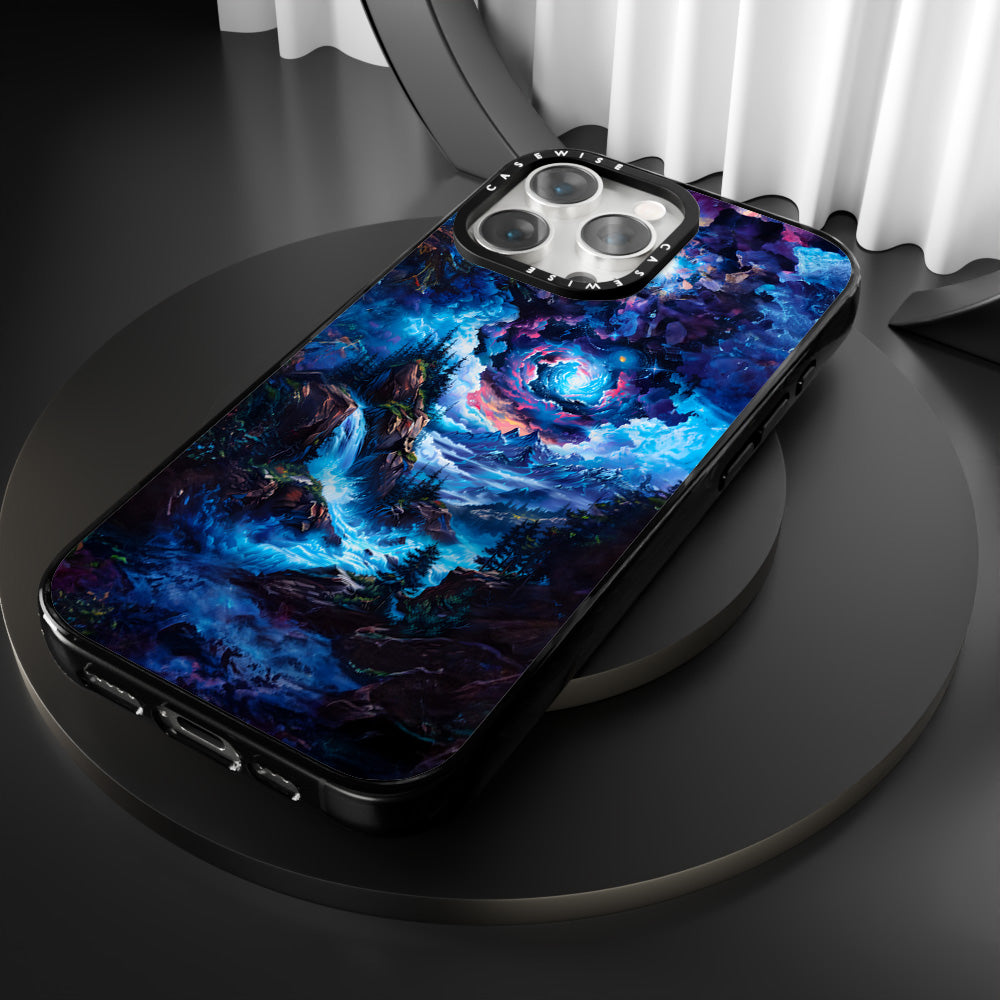 CASEWISE CASEWISE