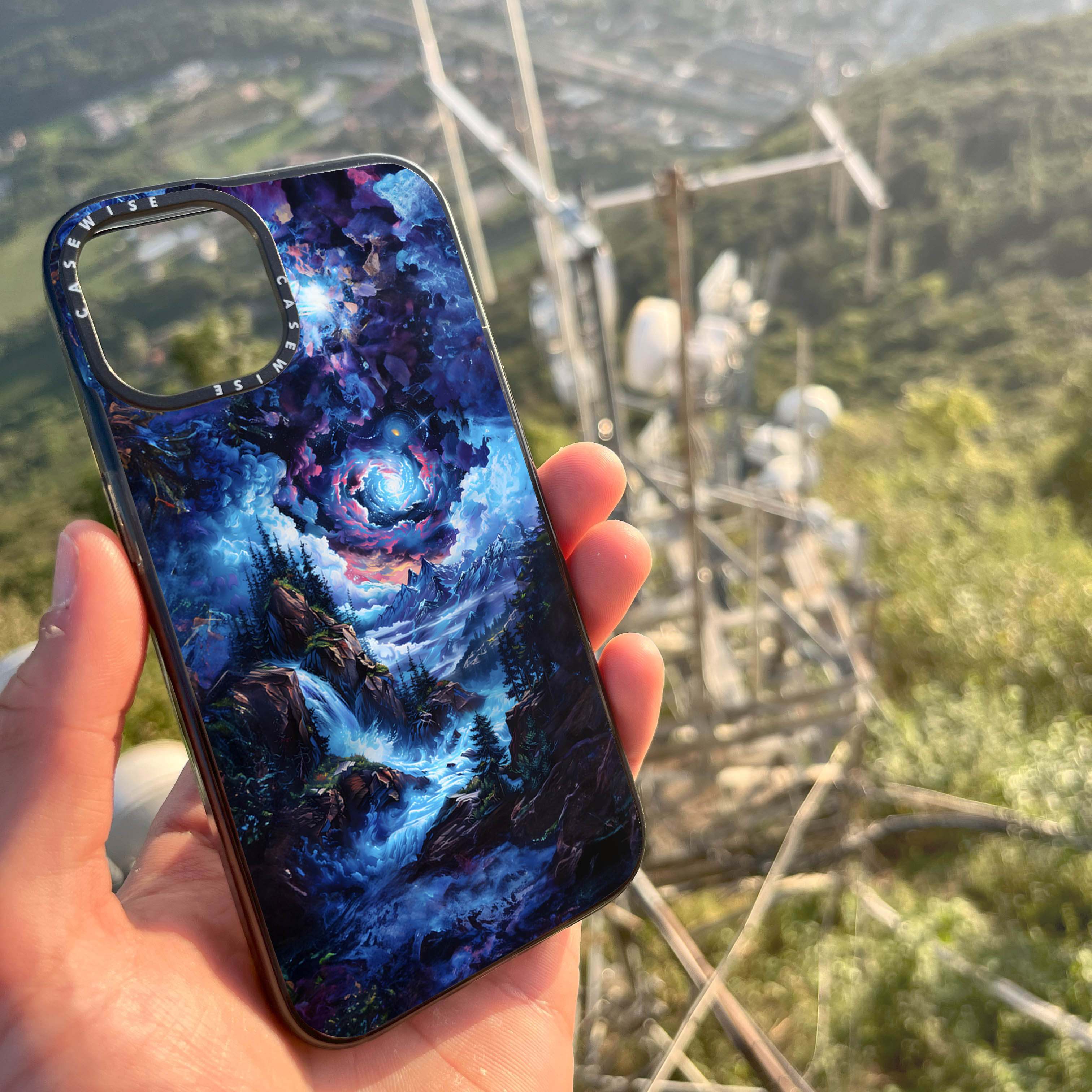 CASEWISE
CASEWISE