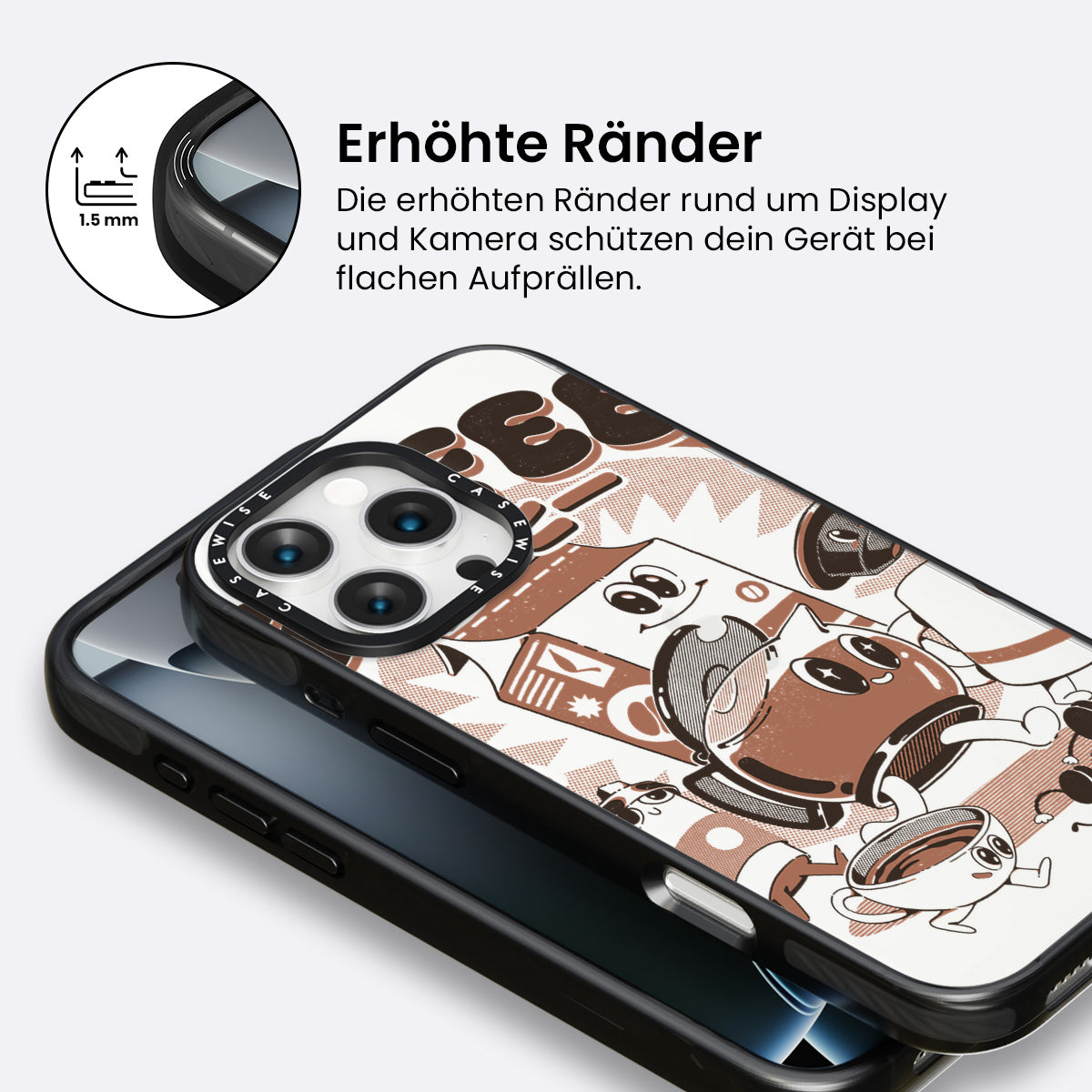 1.5 mm

Erhöhte Ränder

Die erhöhten Ränder rund um Display und Kamera schützen dein Gerät bei flachen Aufprällen.

CASEWISE CASEWISE