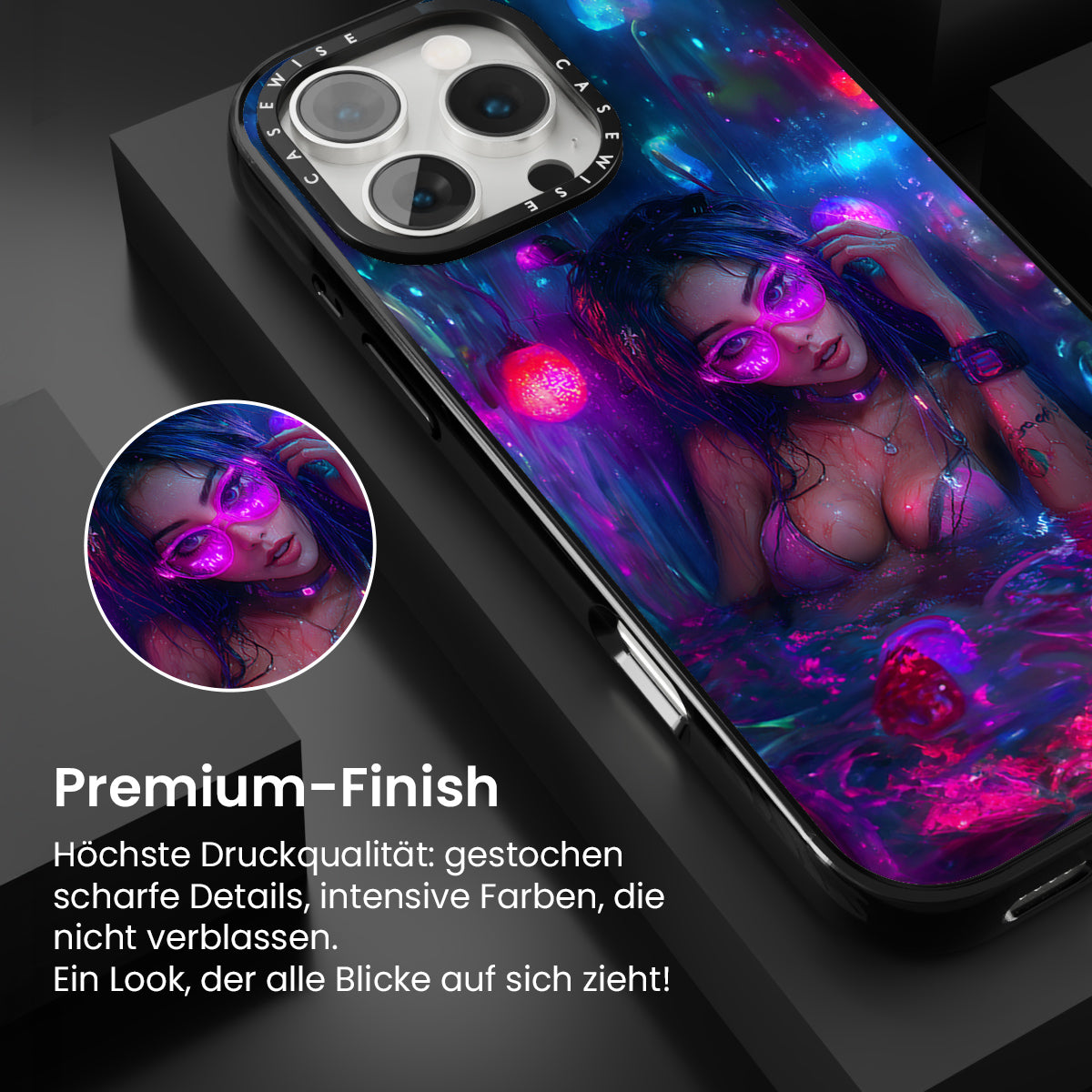 CASEWISE CASEWISE

Premium-Finish

Höchste Druckqualität: gestochen scharfe Details, intensive Farben, die nicht verblassen.
Ein Look, der alle Blicke auf sich zieht!