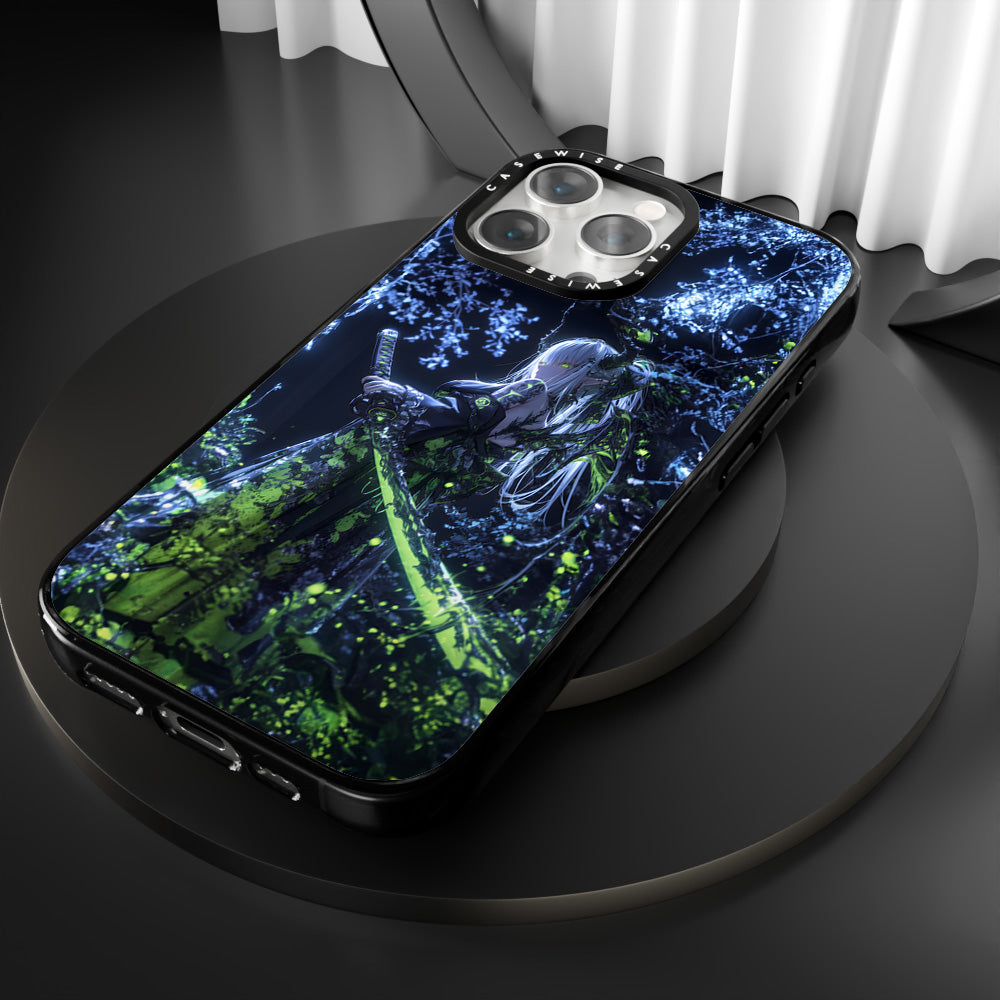 CASEWISE
CASEWISE