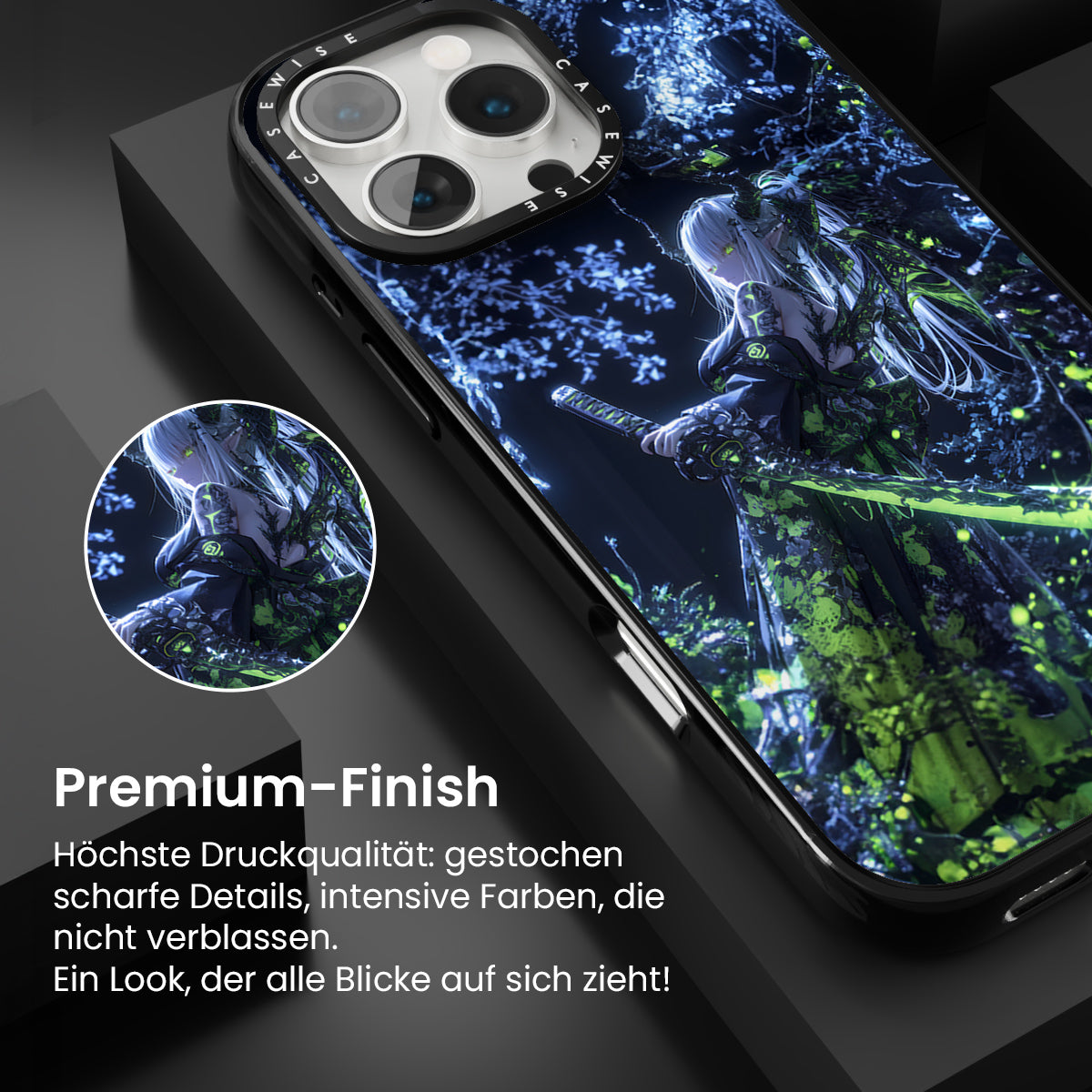 CASEWISE CASEWISE

Premium-Finish

Höchste Druckqualität: gestochen scharfe Details, intensive Farben, die nicht verblassen.
Ein Look, der alle Blicke auf sich zieht!