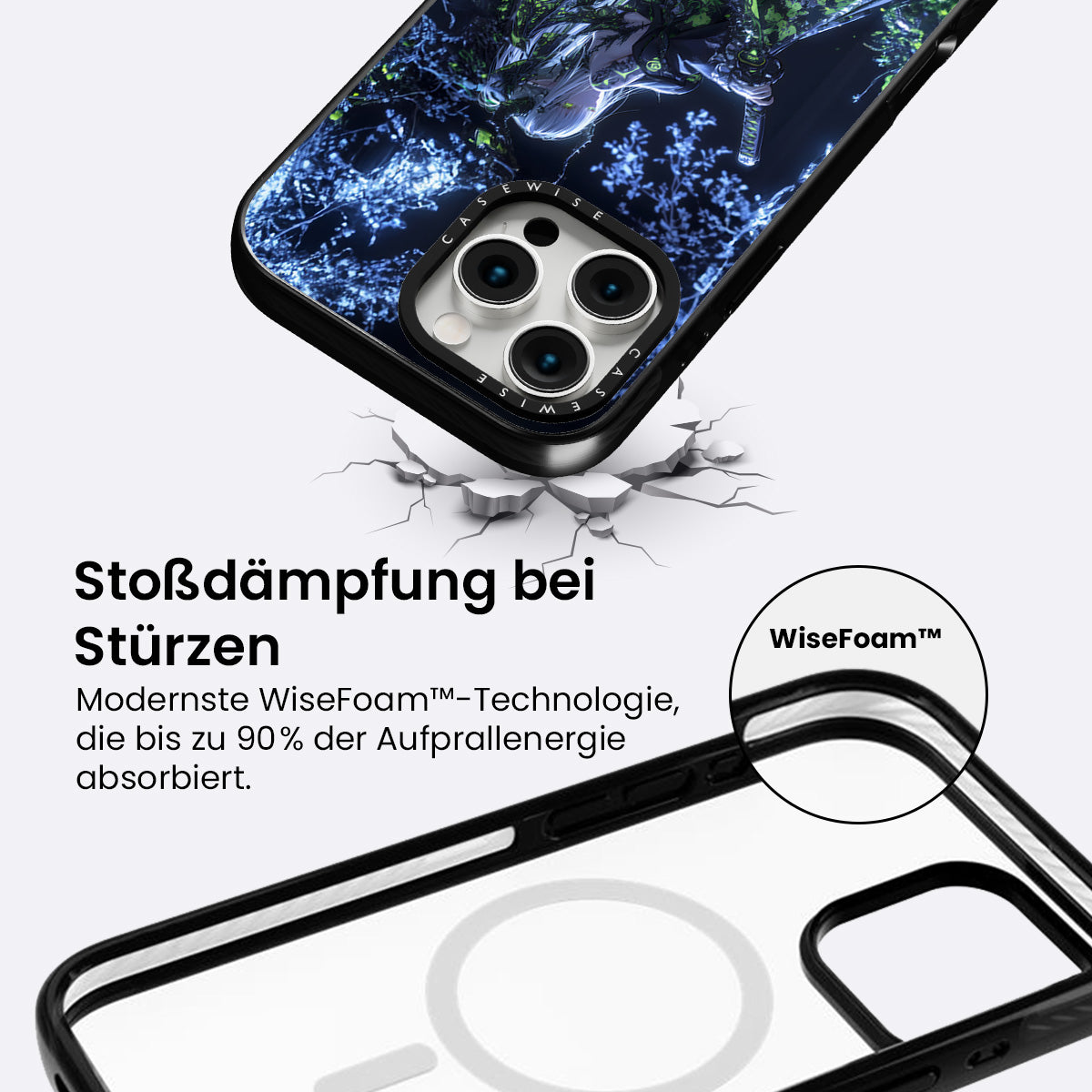 CASEWISE

CASEWISE

Stoßdämpfung bei Stürzen

Modernste WiseFoam™-Technologie, die bis zu 90% der Aufprallenergie absorbiert.

WiseFoam™