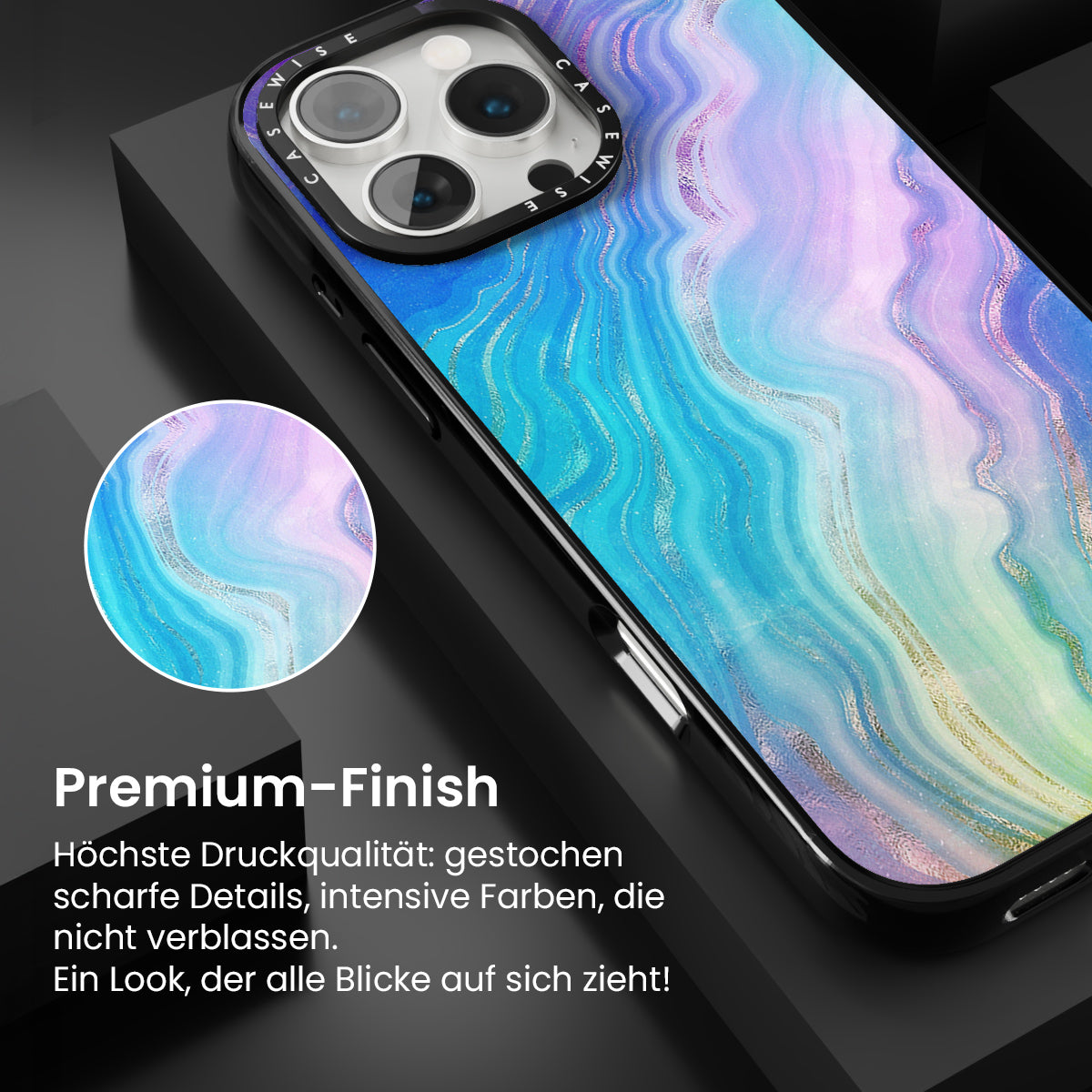 CASEWISE CASEWISE

Premium-Finish

Höchste Druckqualität: gestochen scharfe Details, intensive Farben, die nicht verblassen.
Ein Look, der alle Blicke auf sich zieht!