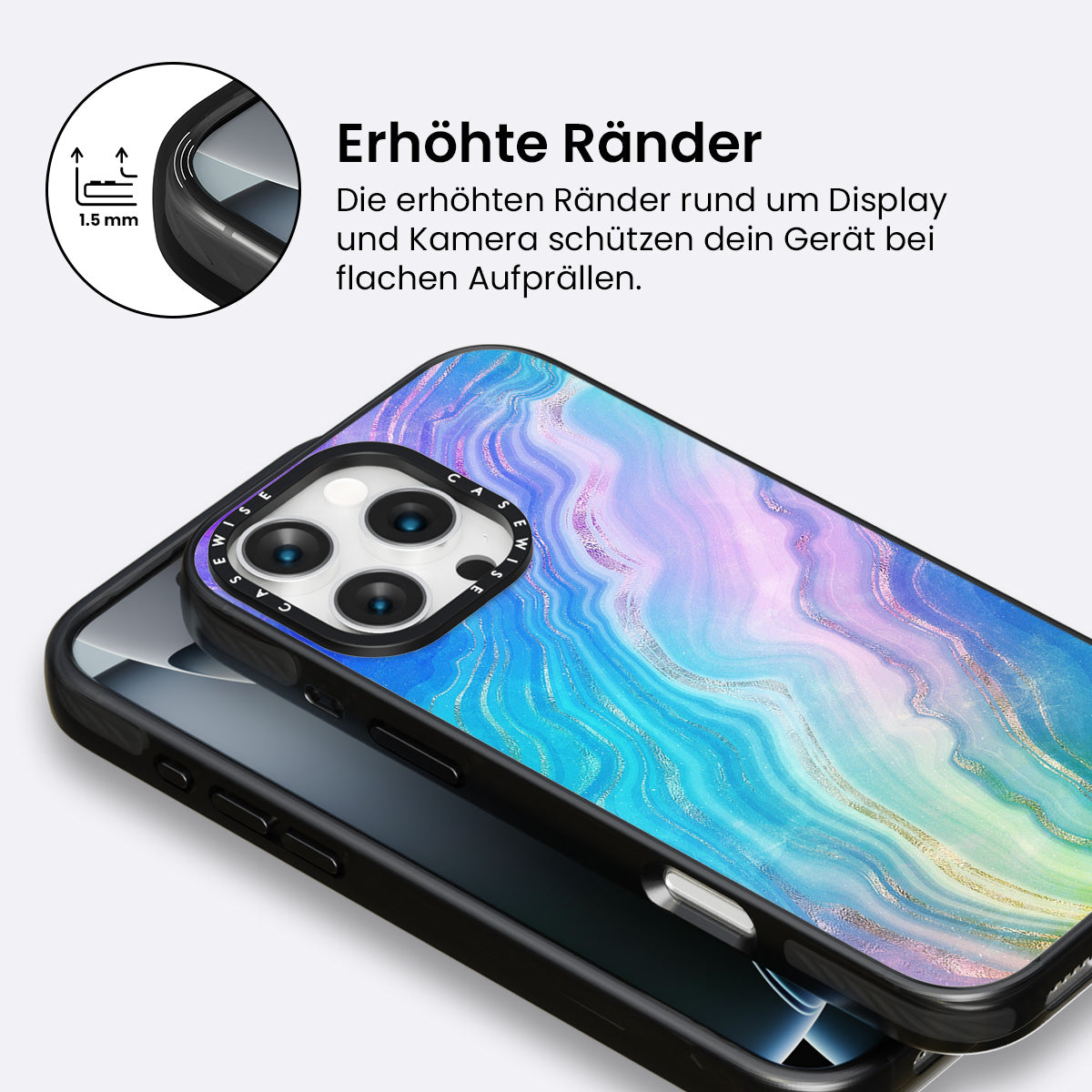 1.5 mm

Erhöhte Ränder

Die erhöhten Ränder rund um Display und Kamera schützen dein Gerät bei flachen Aufprällen.

CASEWISE CASEWISE