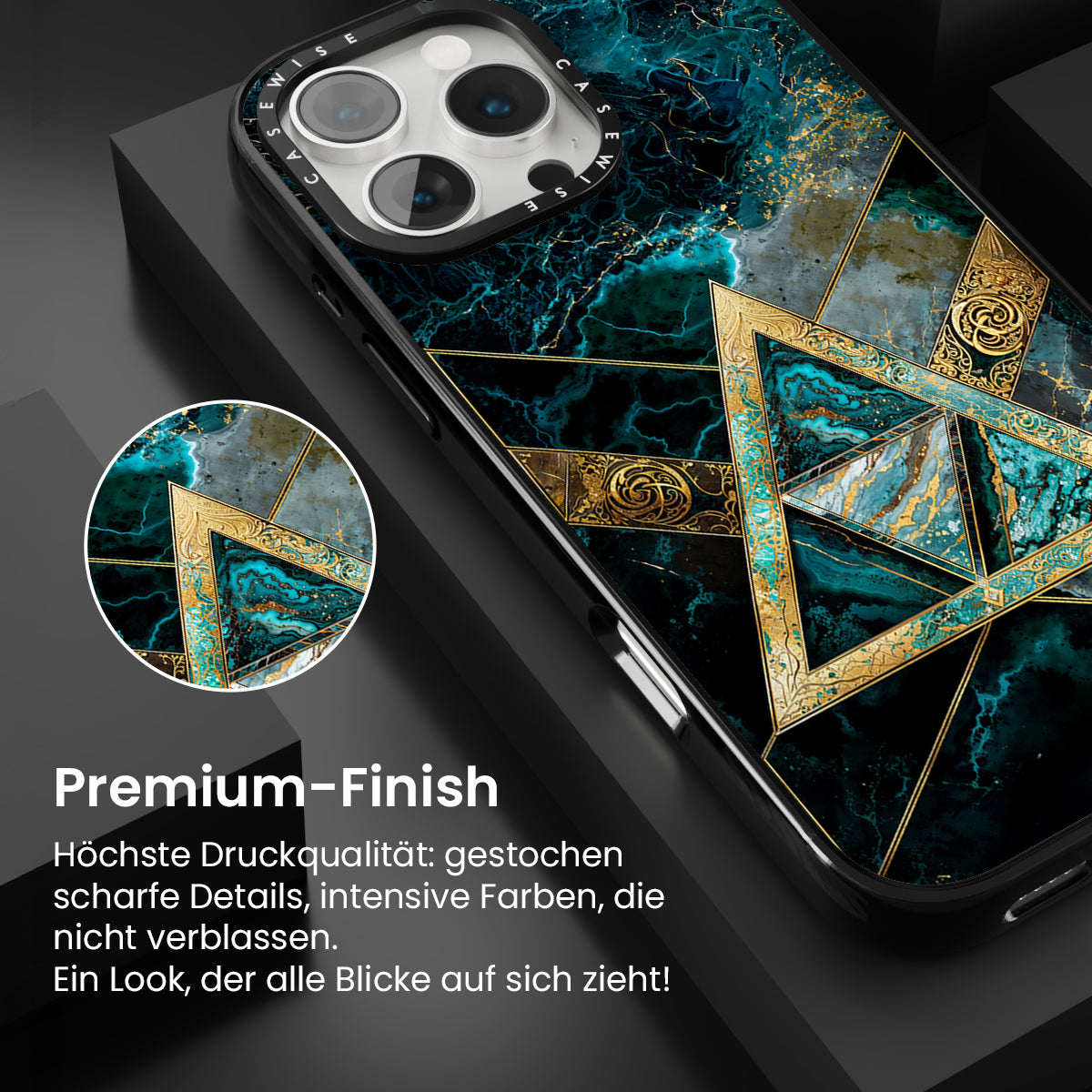 CASEWISE CASEWISE

Premium-Finish

Höchste Druckqualität: gestochen scharfe Details, intensive Farben, die nicht verblassen.
Ein Look, der alle Blicke auf sich zieht!