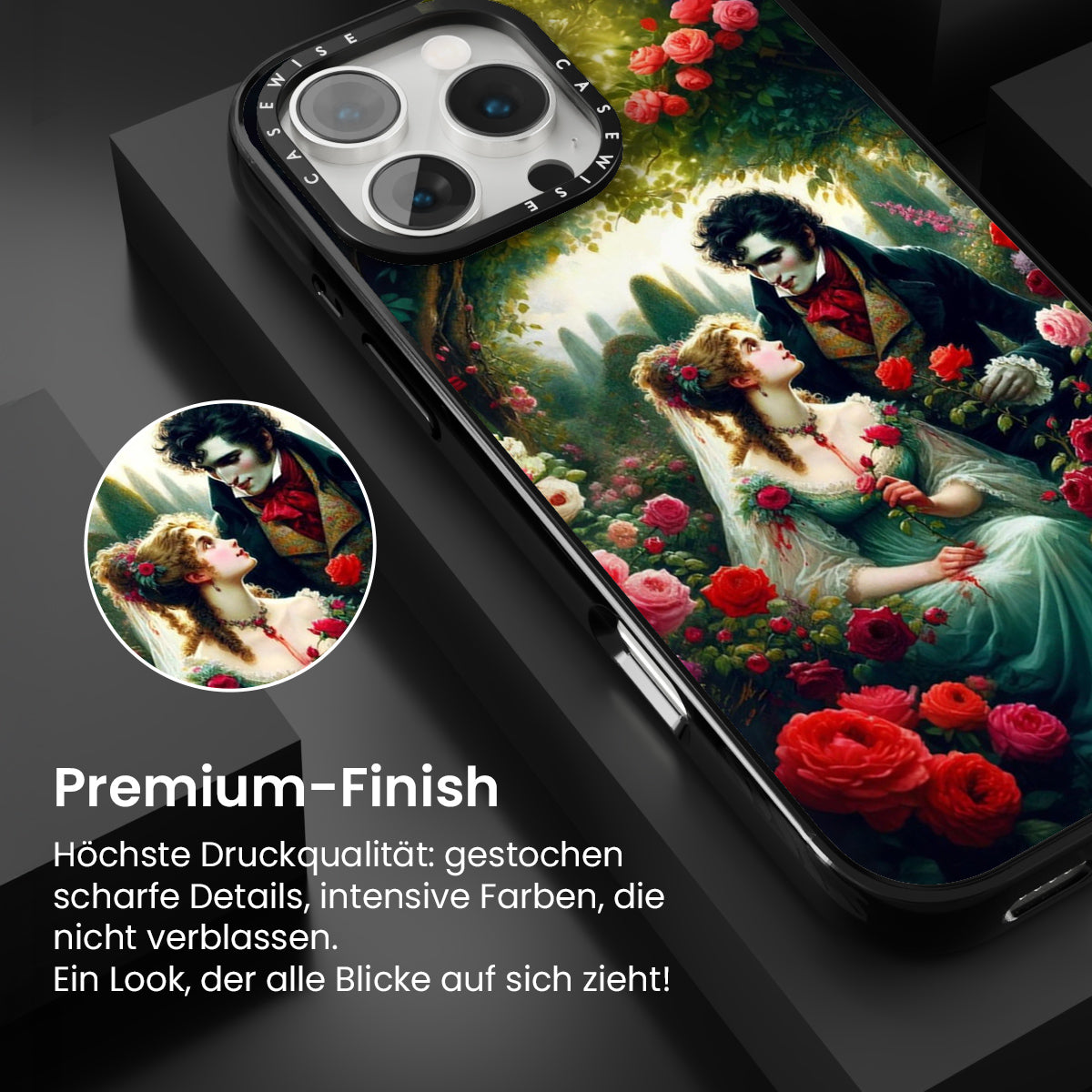 CASEWISE CASEWISE

Premium-Finish

Höchste Druckqualität: gestochen scharfe Details, intensive Farben, die nicht verblassen.
Ein Look, der alle Blicke auf sich zieht!