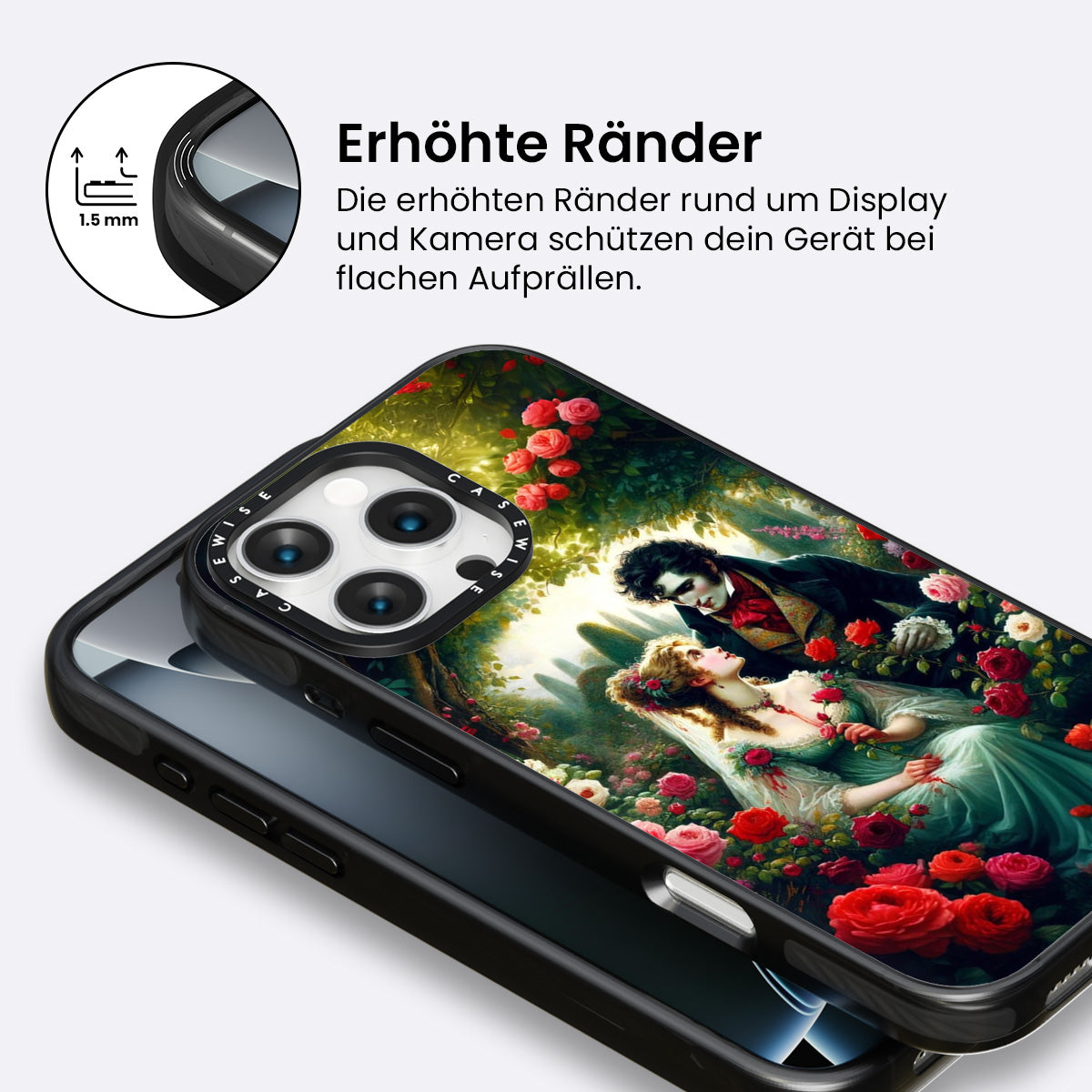 1.5 mm

Erhöhte Ränder

Die erhöhten Ränder rund um Display und Kamera schützen dein Gerät bei flachen Aufprällen.

CASEWISE CASEWISE