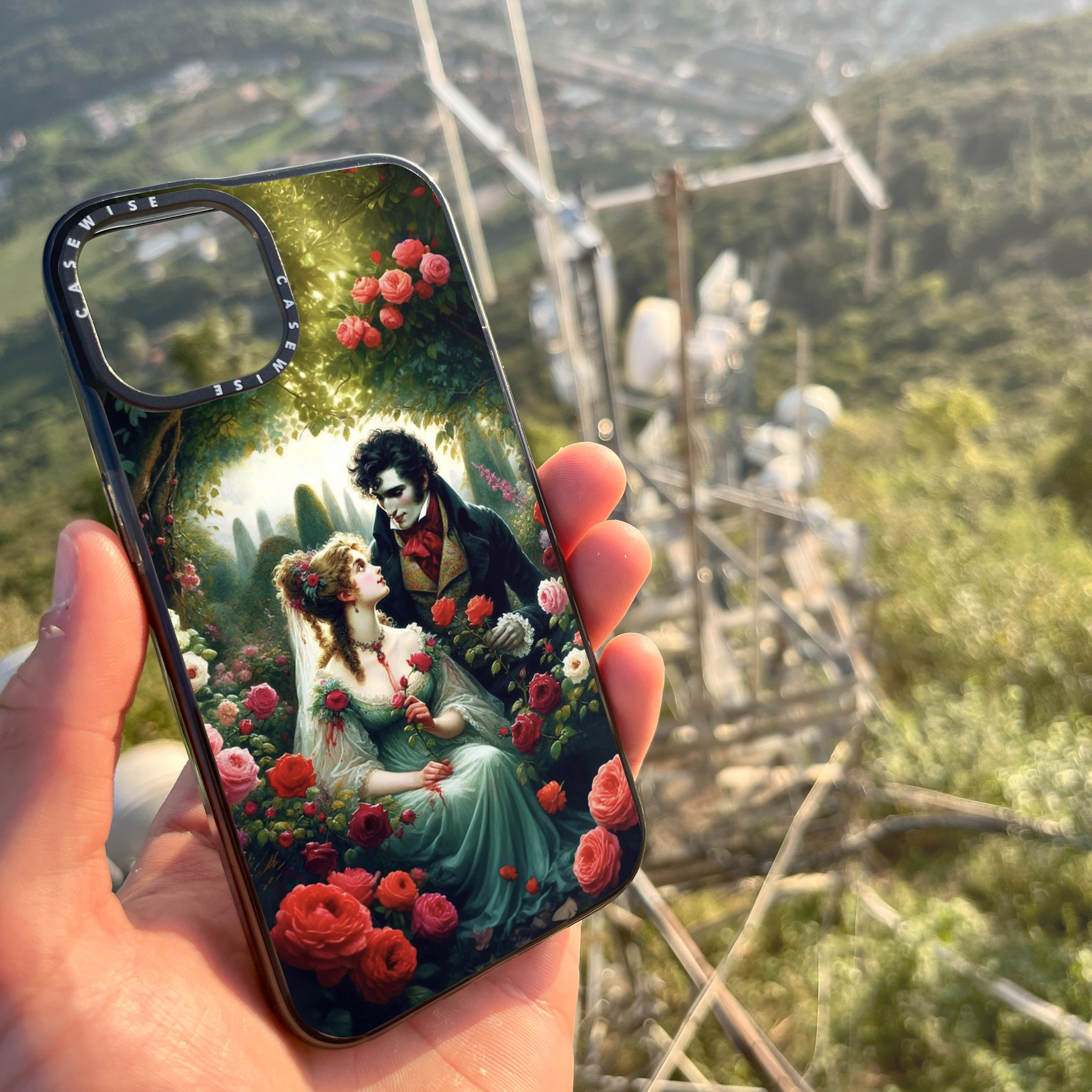 CASEWISE CASEWISE