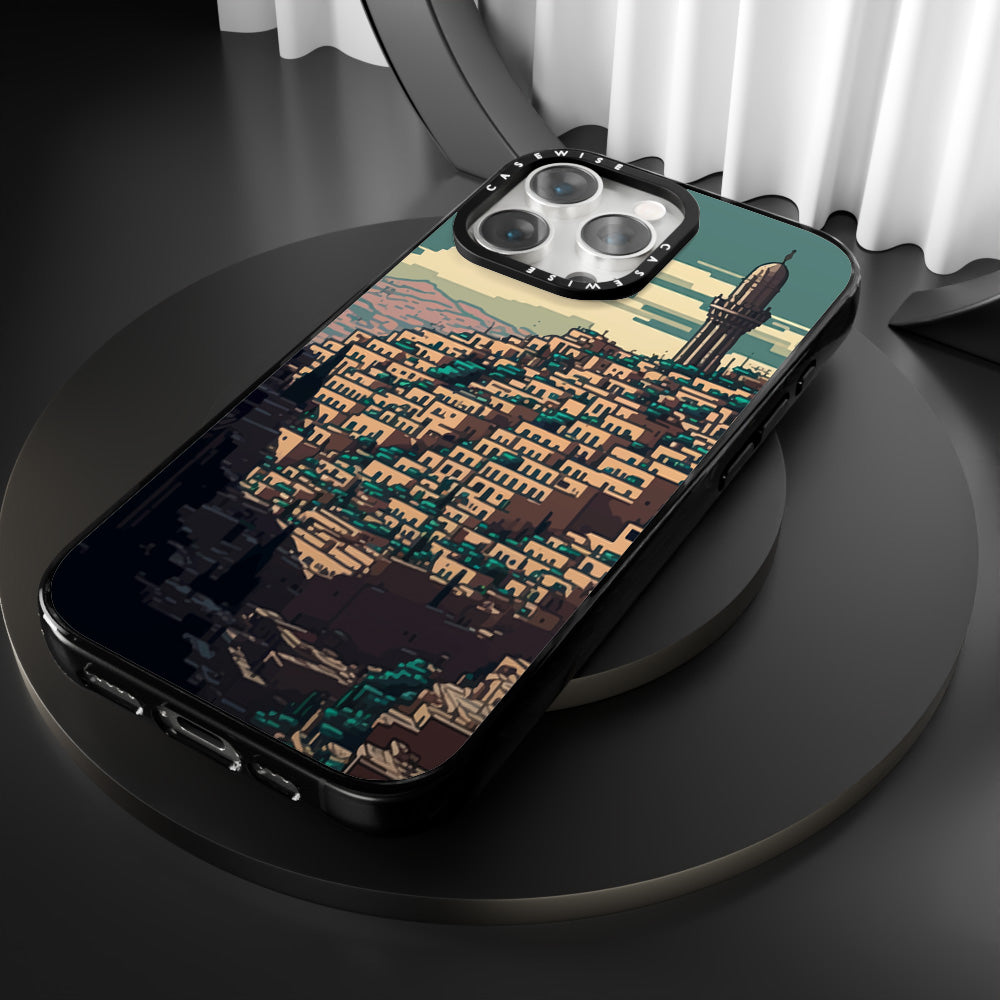 CASEWISE CASEWISE