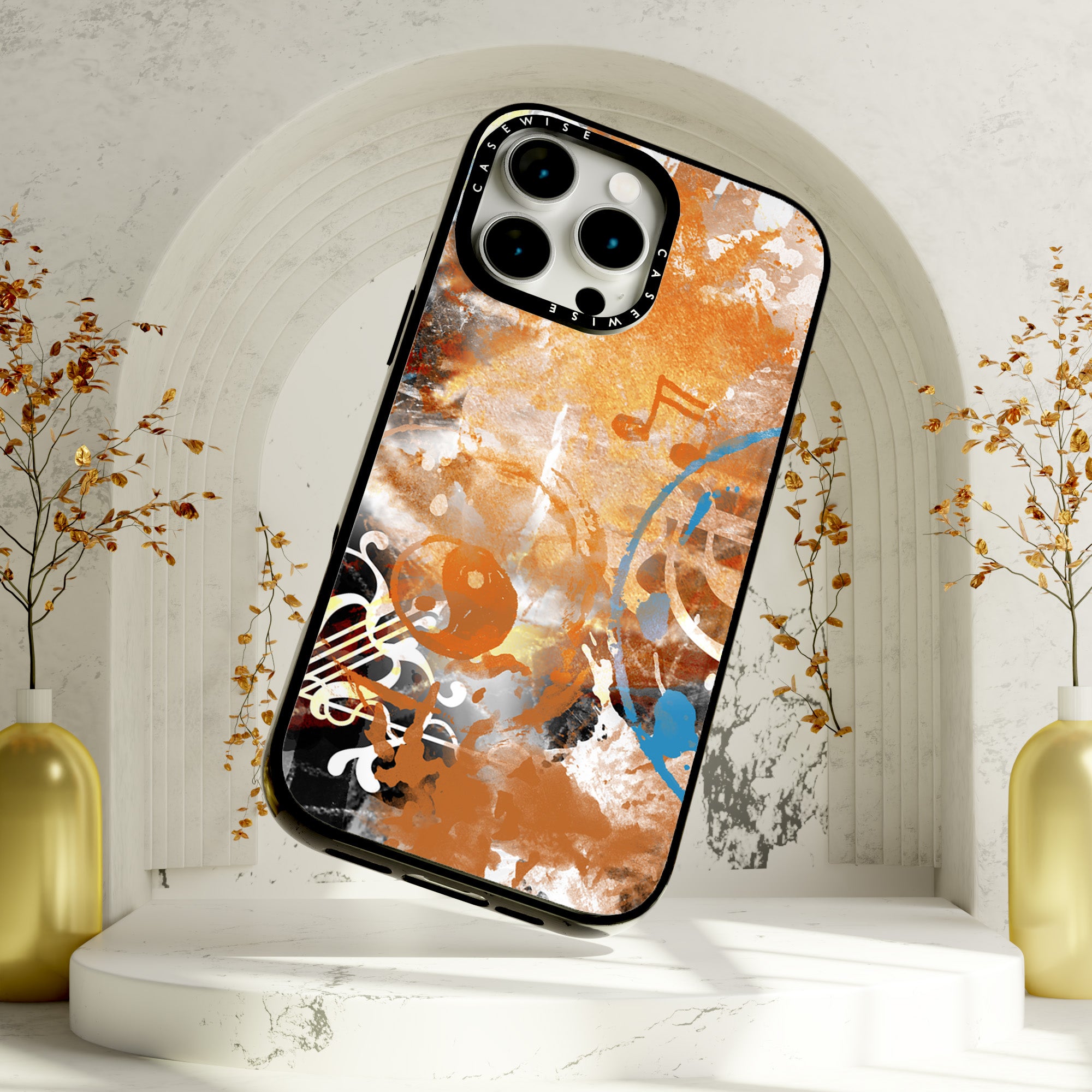 CASEWISE
CASEWISE