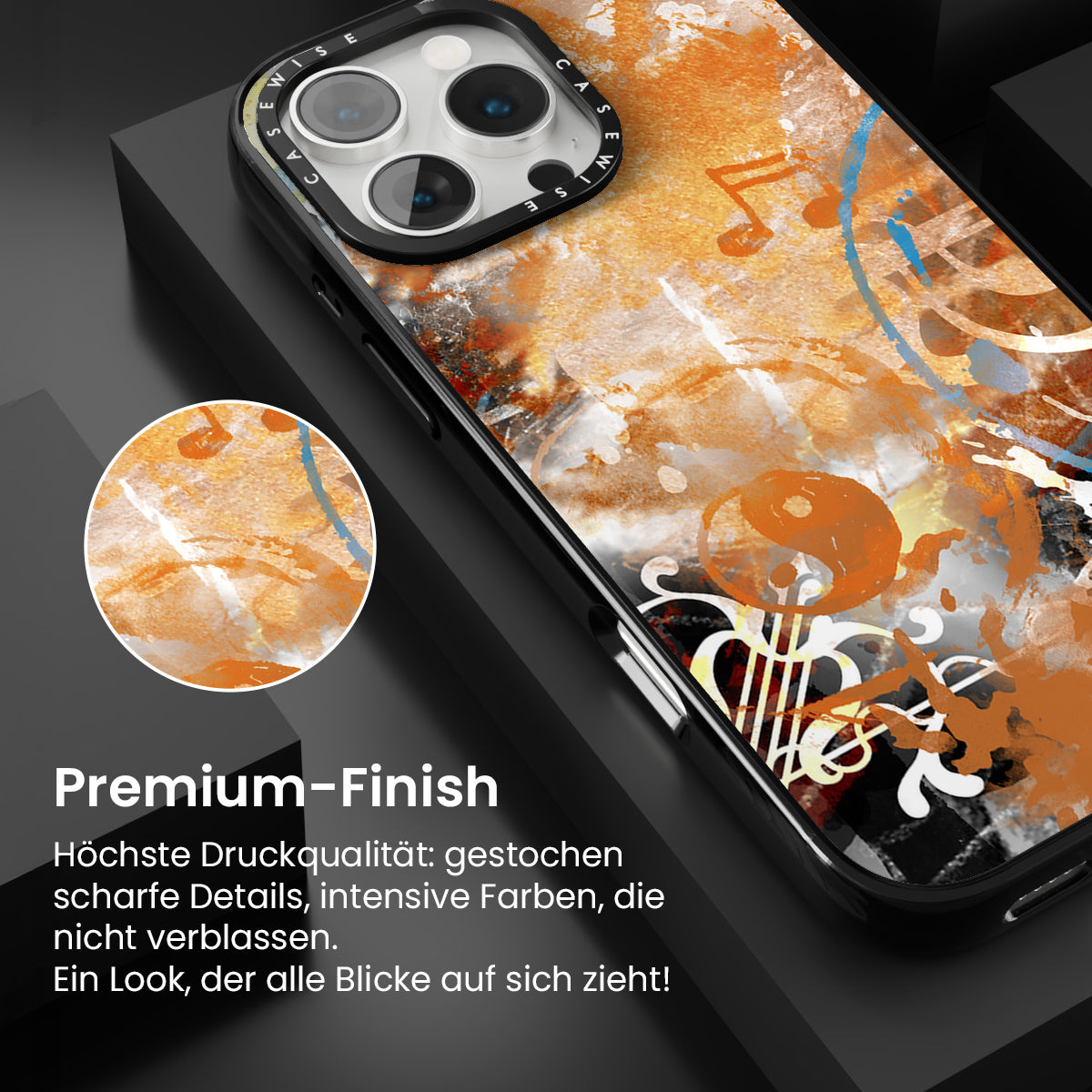 CASEWISE CASEWISE

Premium-Finish

Höchste Druckqualität: gestochen scharfe Details, intensive Farben, die nicht verblassen.
Ein Look, der alle Blicke auf sich zieht!