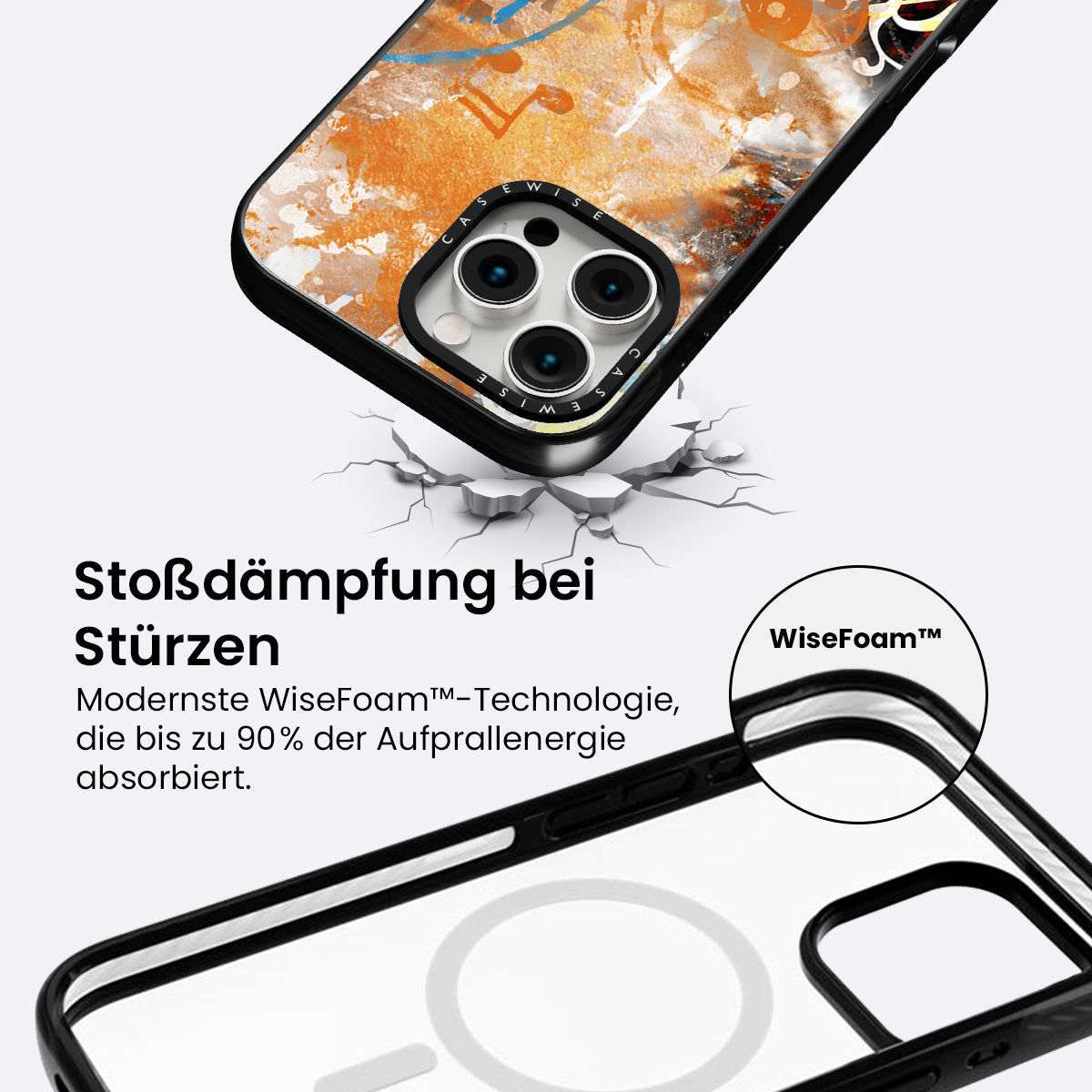 CASEWISE

CASEWISE

Stoßdämpfung bei Stürzen

Modernste WiseFoam™-Technologie, die bis zu 90% der Aufprallenergie absorbiert.

WiseFoam™