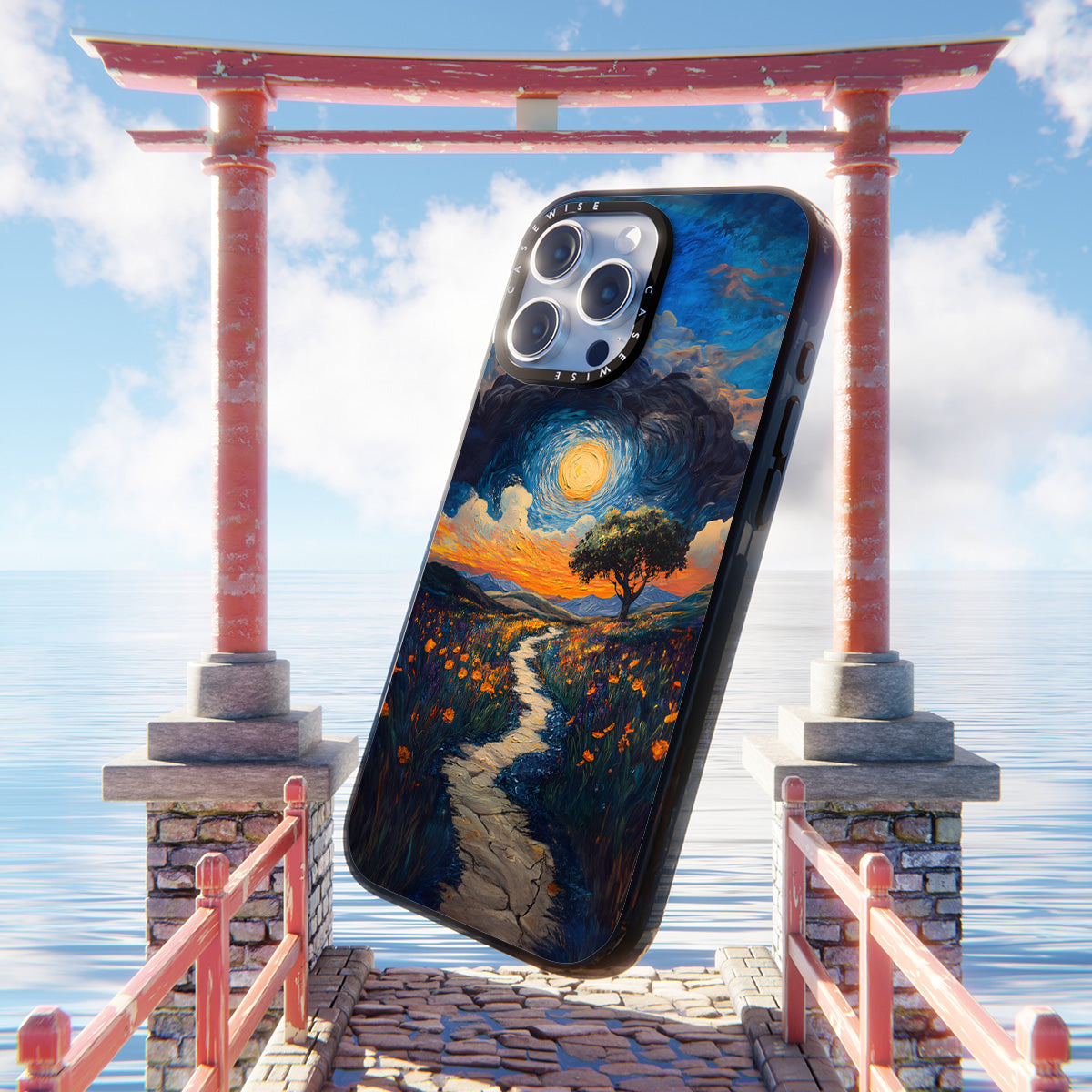 CASEWISE CASEWISE