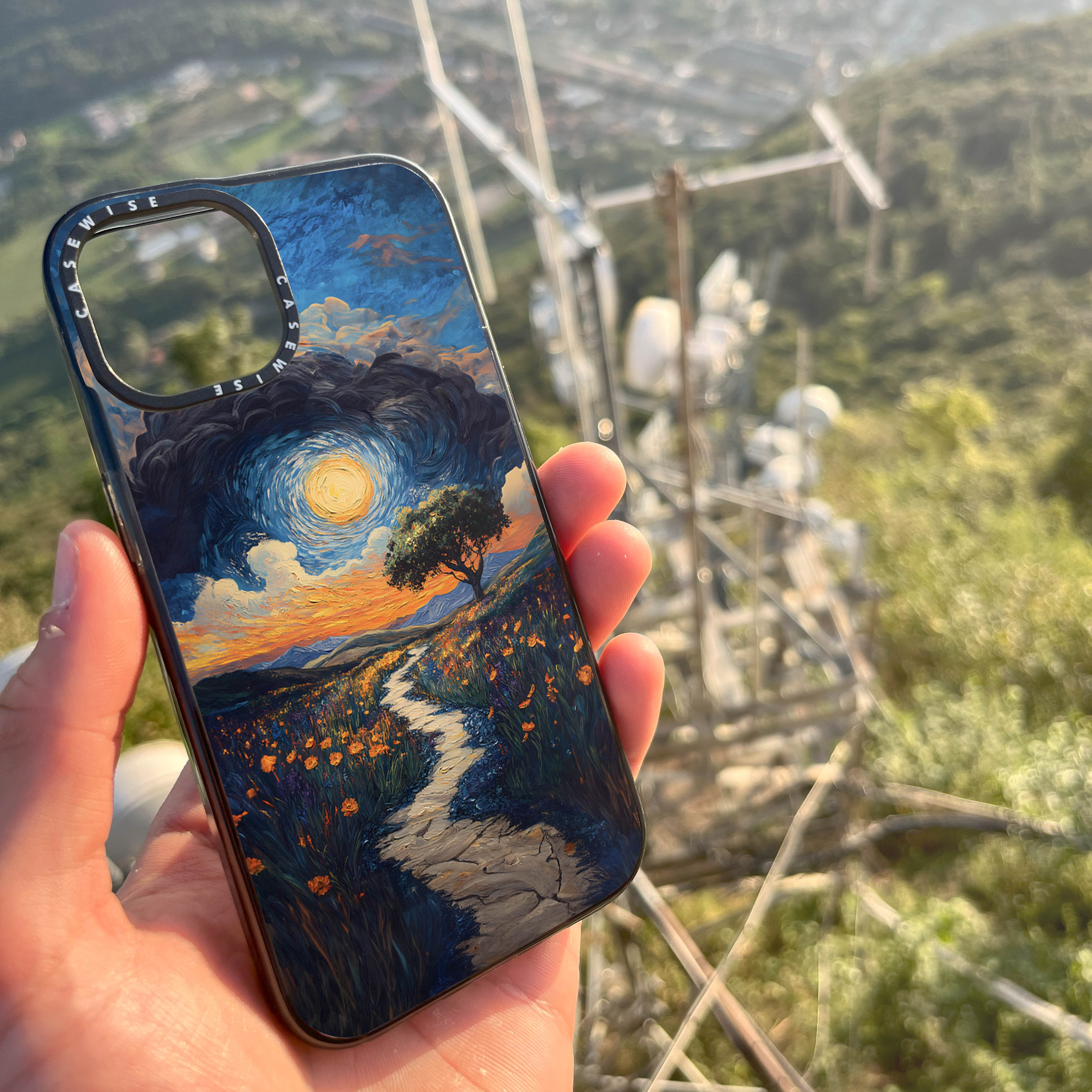 CASEWISE CASEWISE