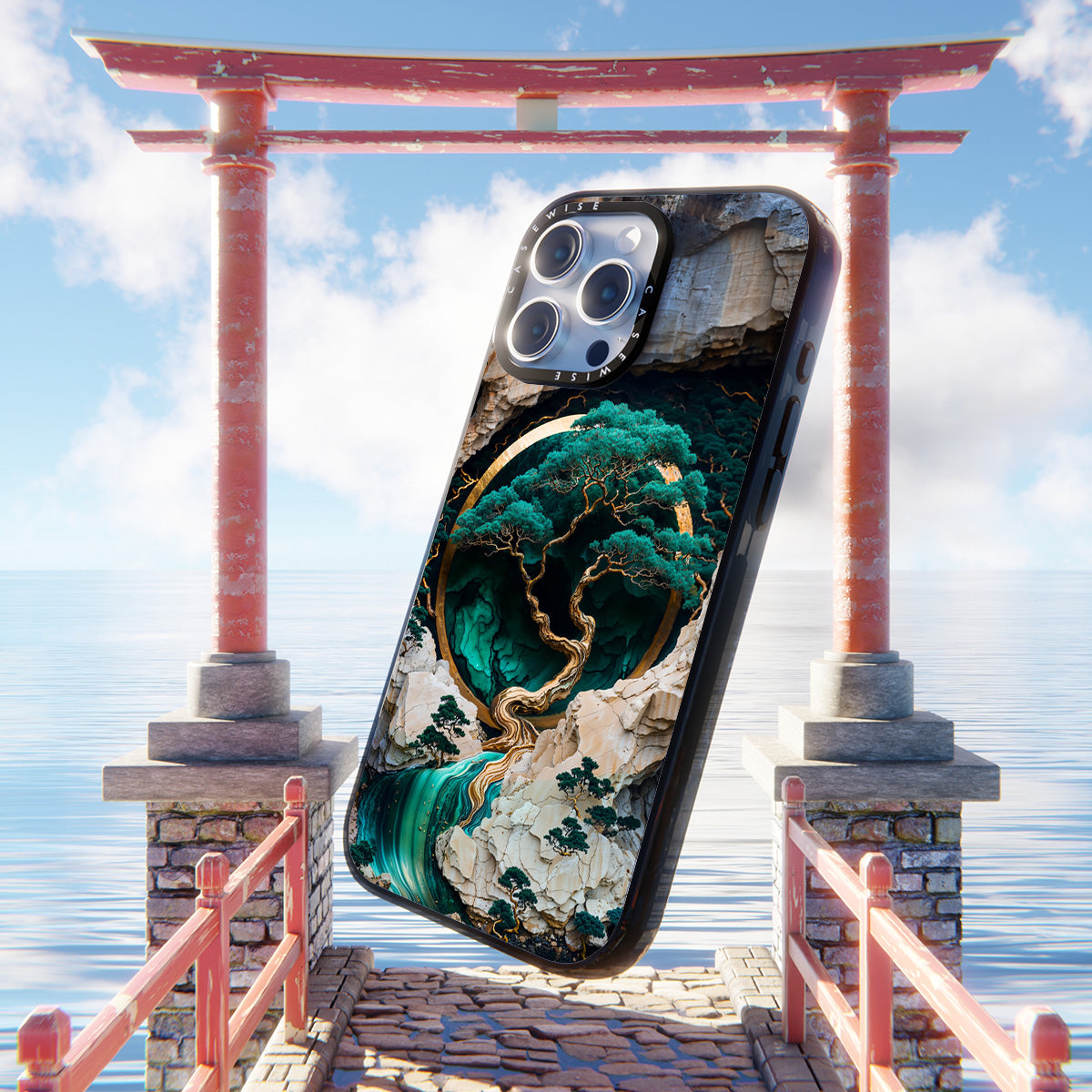 CASEWISE CASEWISE