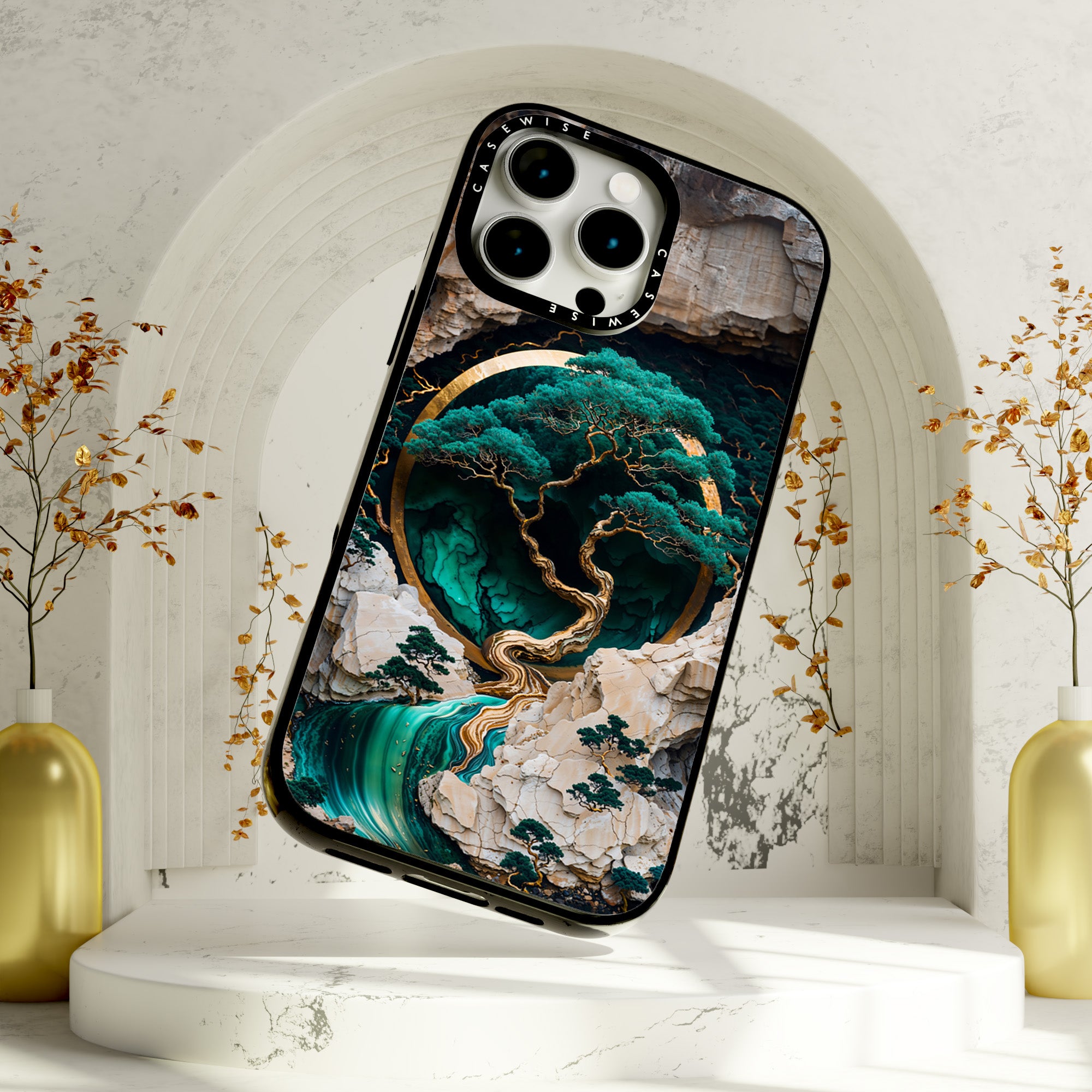 CASEWISE
CASEWISE