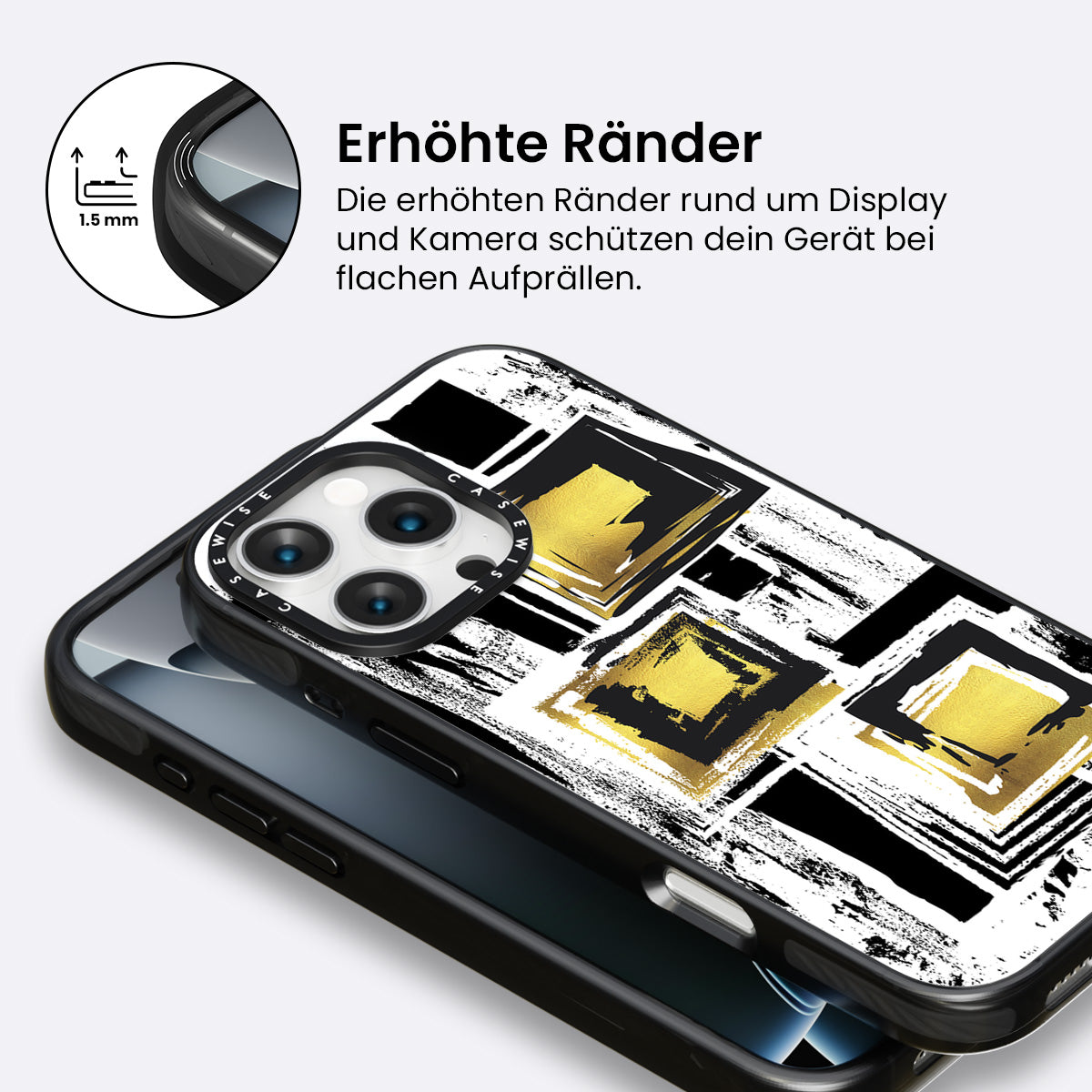 1.5 mm

Erhöhte Ränder

Die erhöhten Ränder rund um Display und Kamera schützen dein Gerät bei flachen Aufprällen.

CASEWISE CASEWISE