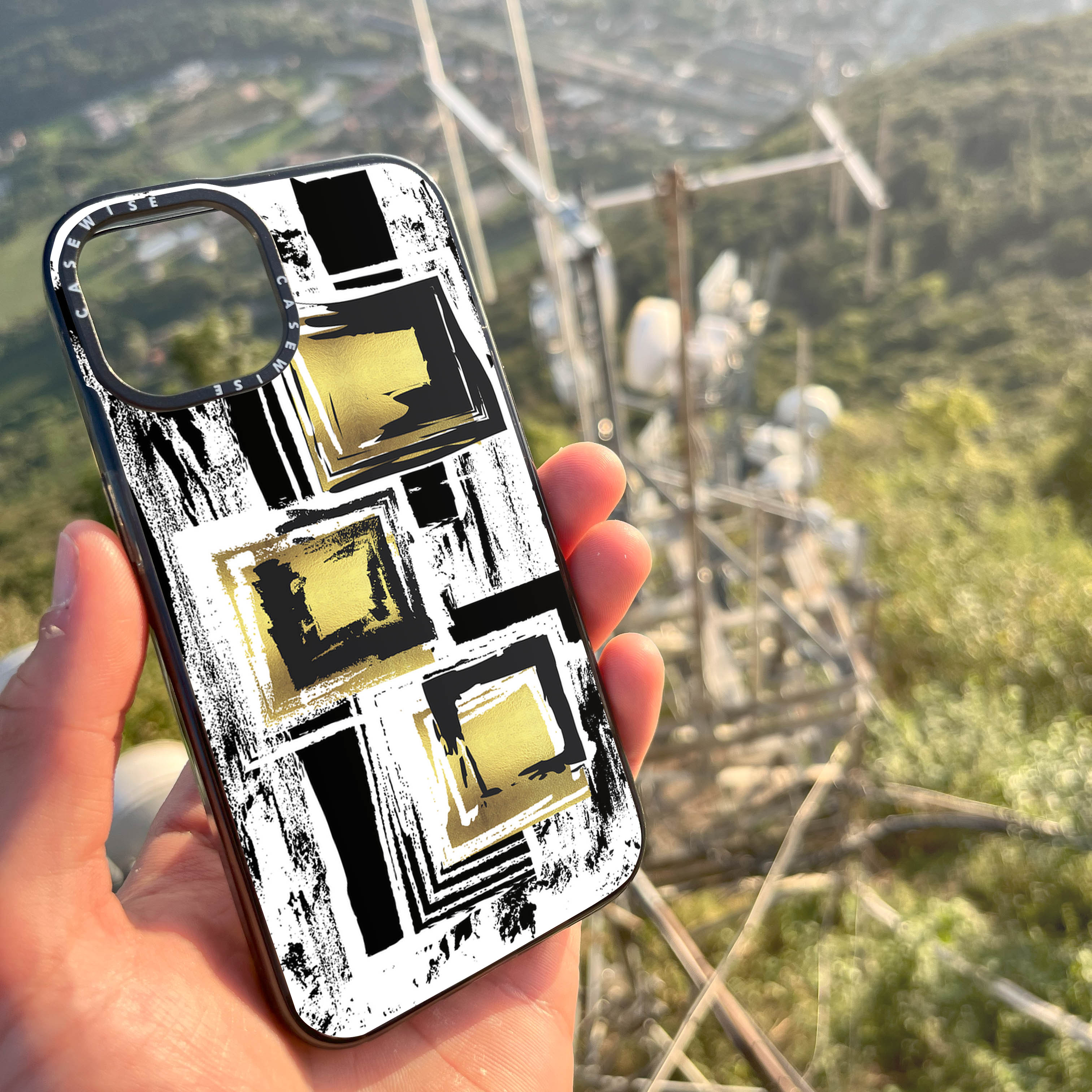 CASEWISE CASEWISE