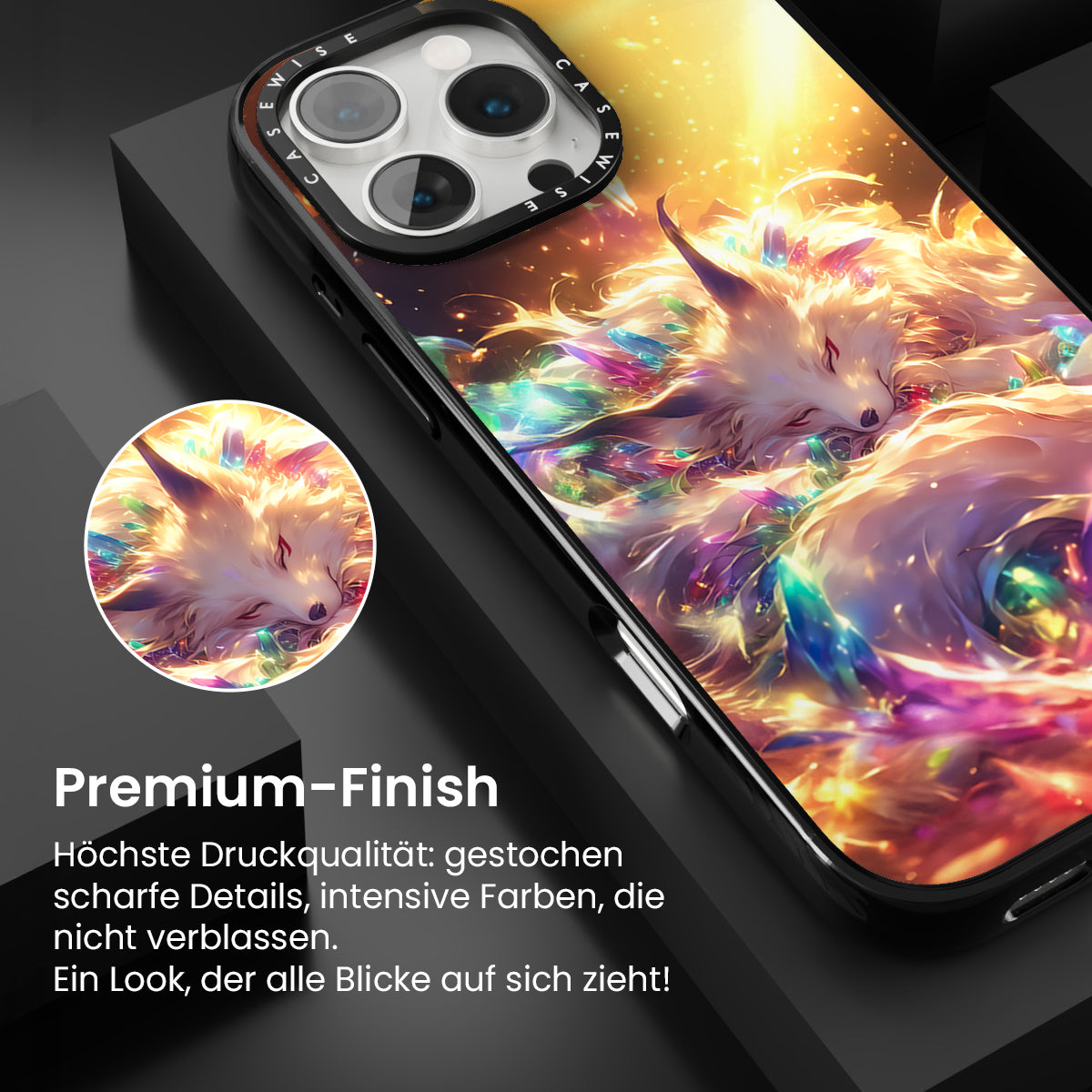 CASEWISE CASEWISE

Premium-Finish

Höchste Druckqualität: gestochen scharfe Details, intensive Farben, die nicht verblassen.
Ein Look, der alle Blicke auf sich zieht!