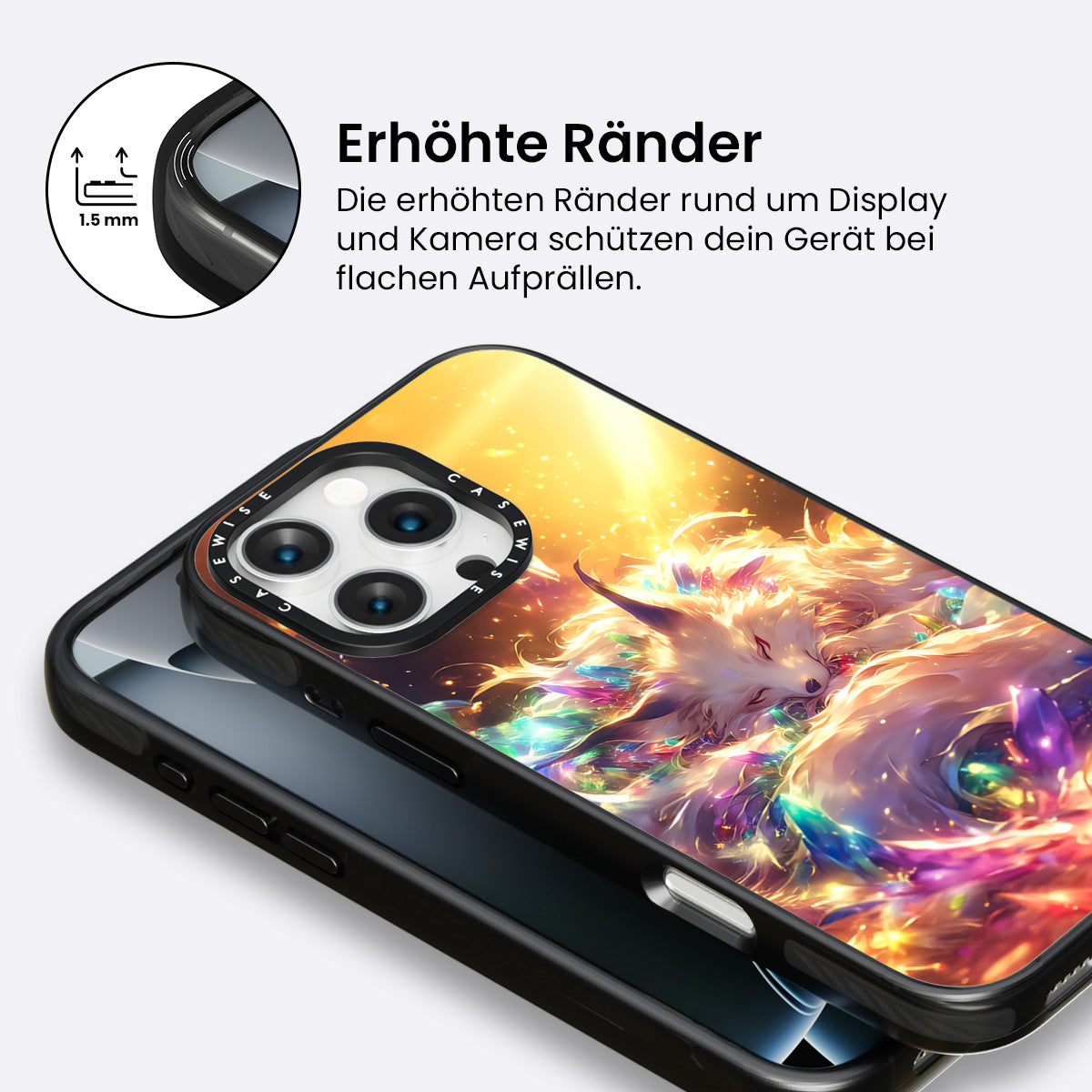 1.5 mm

Erhöhte Ränder

Die erhöhten Ränder rund um Display und Kamera schützen dein Gerät bei flachen Aufprällen.

CASEWISE CASEWISE