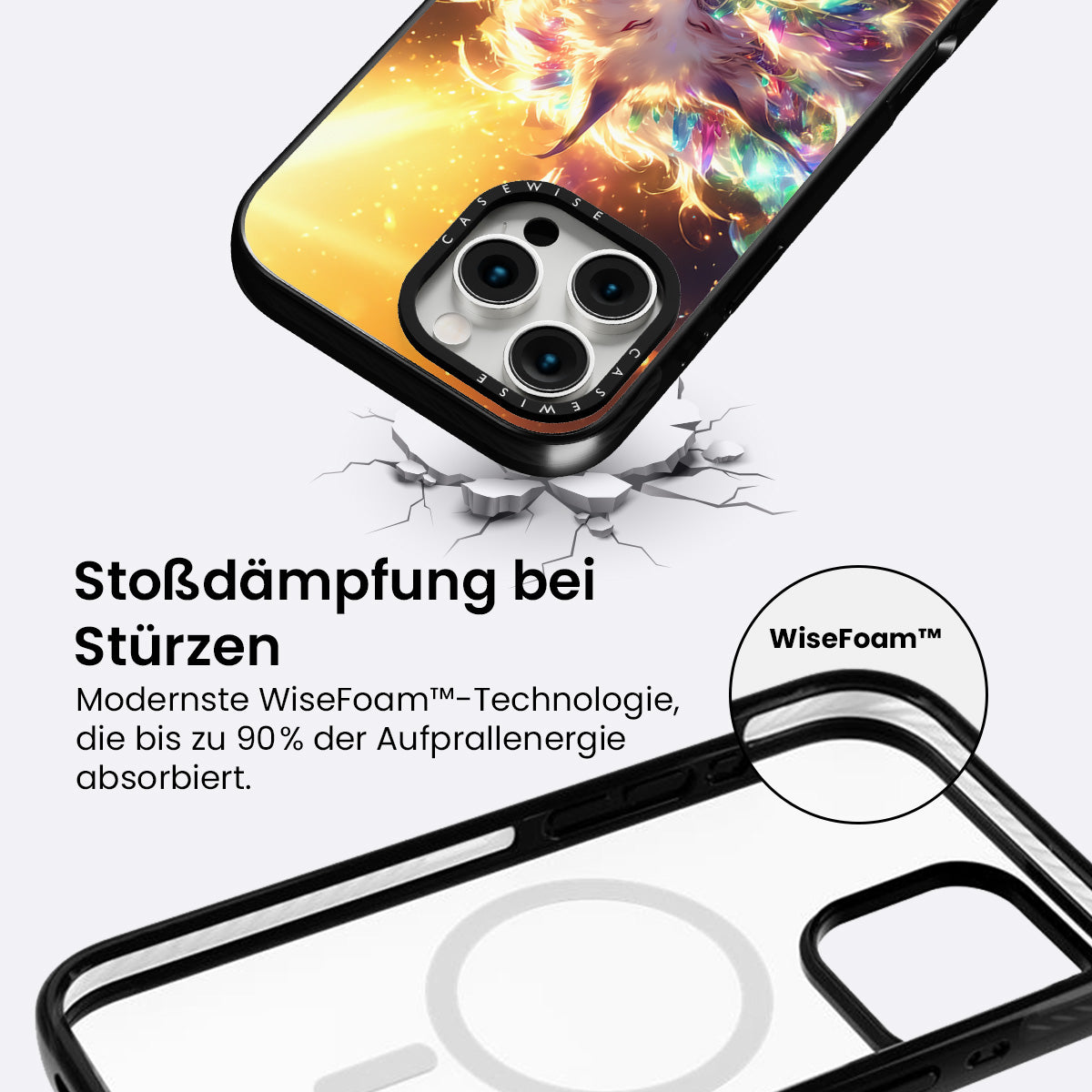 CASEWISE

CASEWISE

Stoßdämpfung bei Stürzen

Modernste WiseFoam™-Technologie, die bis zu 90% der Aufprallenergie absorbiert.

WiseFoam™