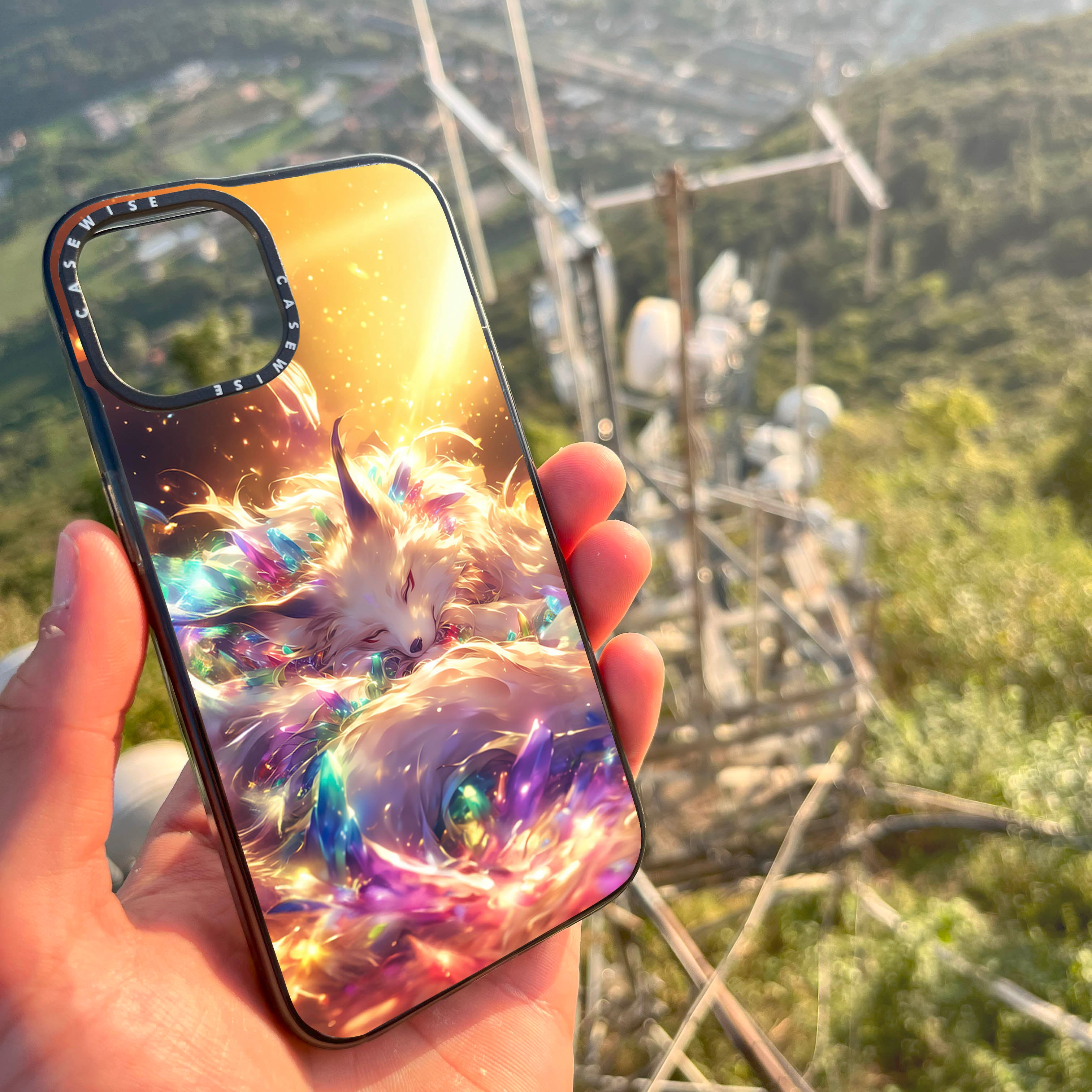 CASEWISE CASEWISE