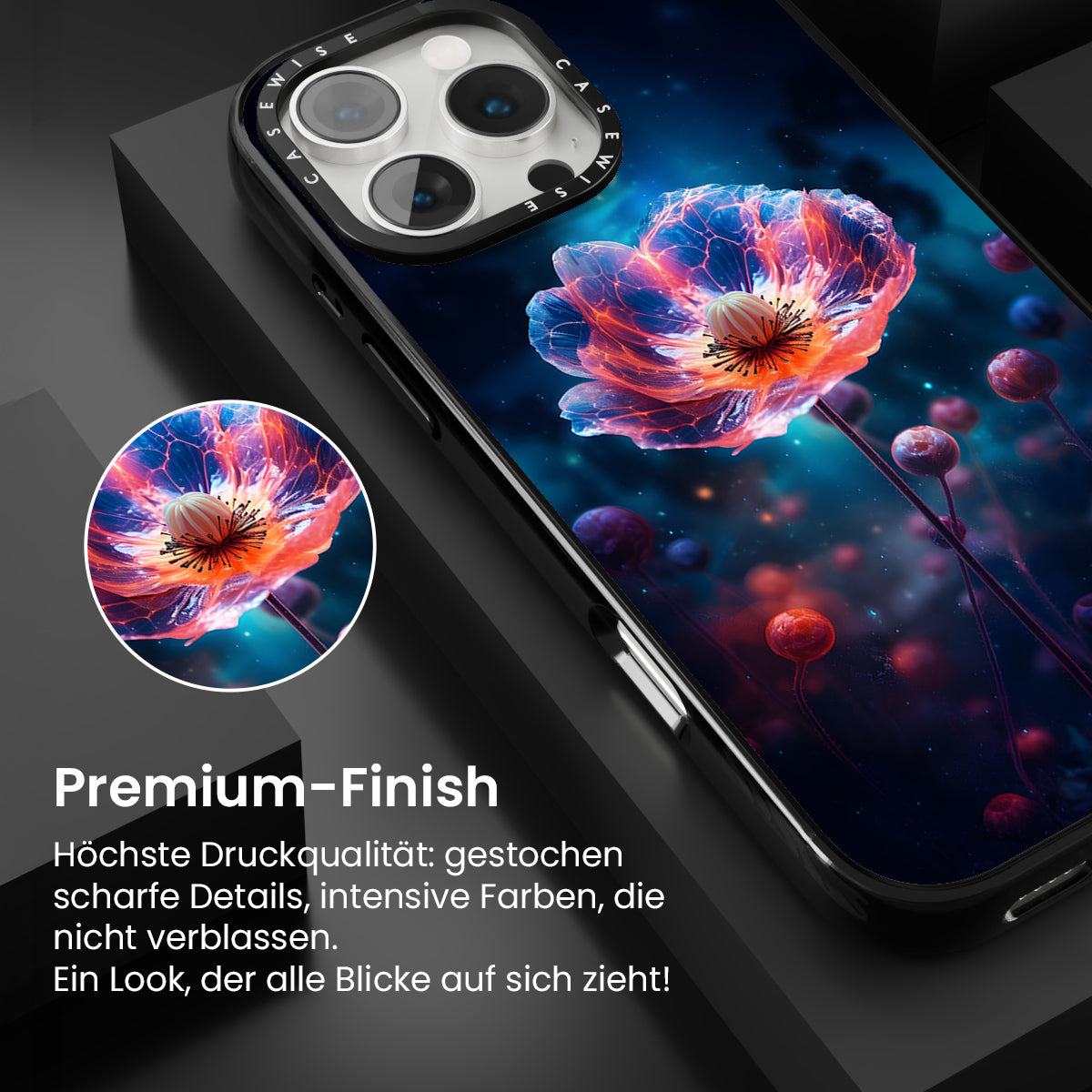 CASEWISE CASEWISE

Premium-Finish

Höchste Druckqualität: gestochen scharfe Details, intensive Farben, die nicht verblassen.
Ein Look, der alle Blicke auf sich zieht!