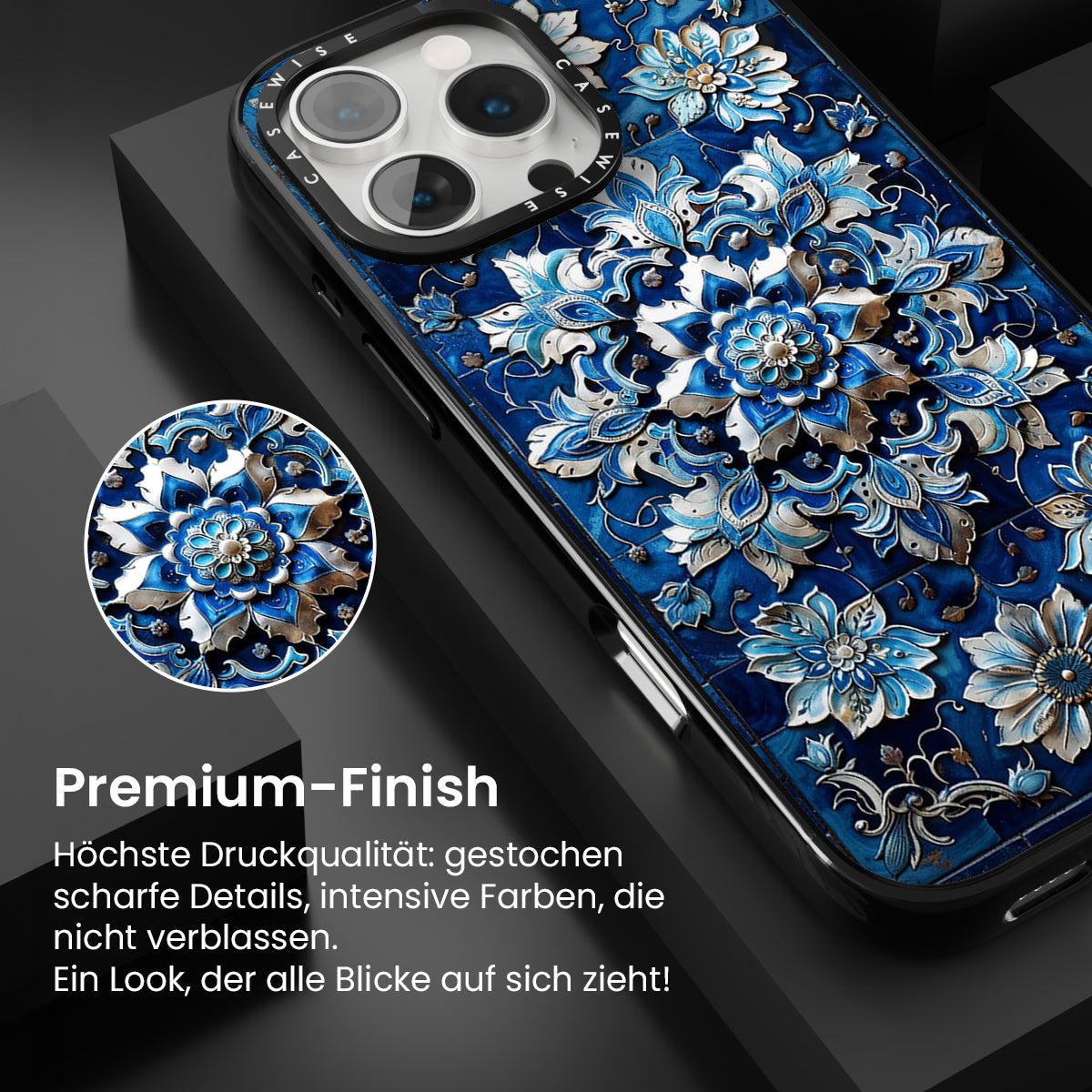 CASEWISE CASEWISE

Premium-Finish

Höchste Druckqualität: gestochen scharfe Details, intensive Farben, die nicht verblassen.
Ein Look, der alle Blicke auf sich zieht!