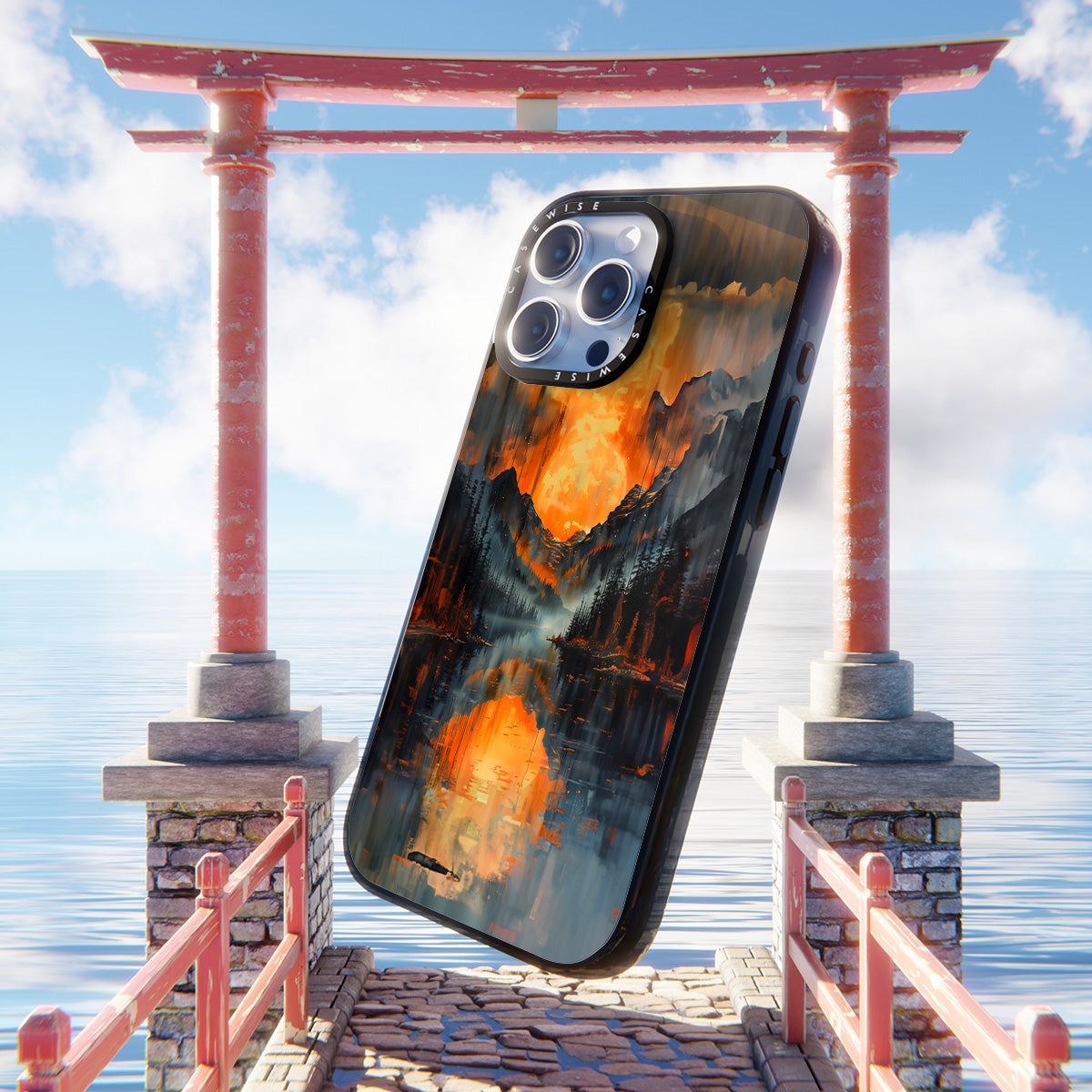 CASEWISE CASEWISE