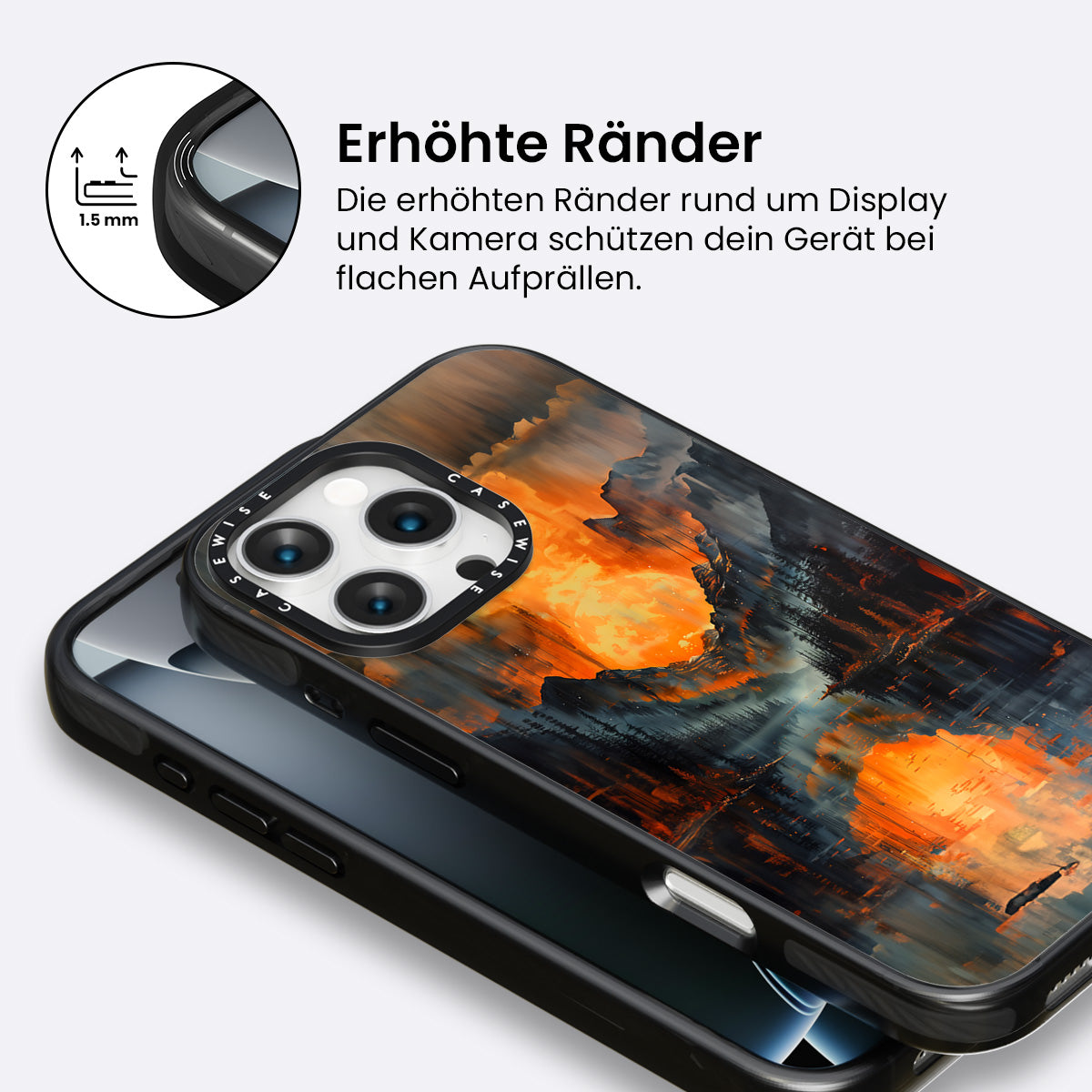 1.5 mm

Erhöhte Ränder

Die erhöhten Ränder rund um Display und Kamera schützen dein Gerät bei flachen Aufprällen.

CASEWISE CASEWISE