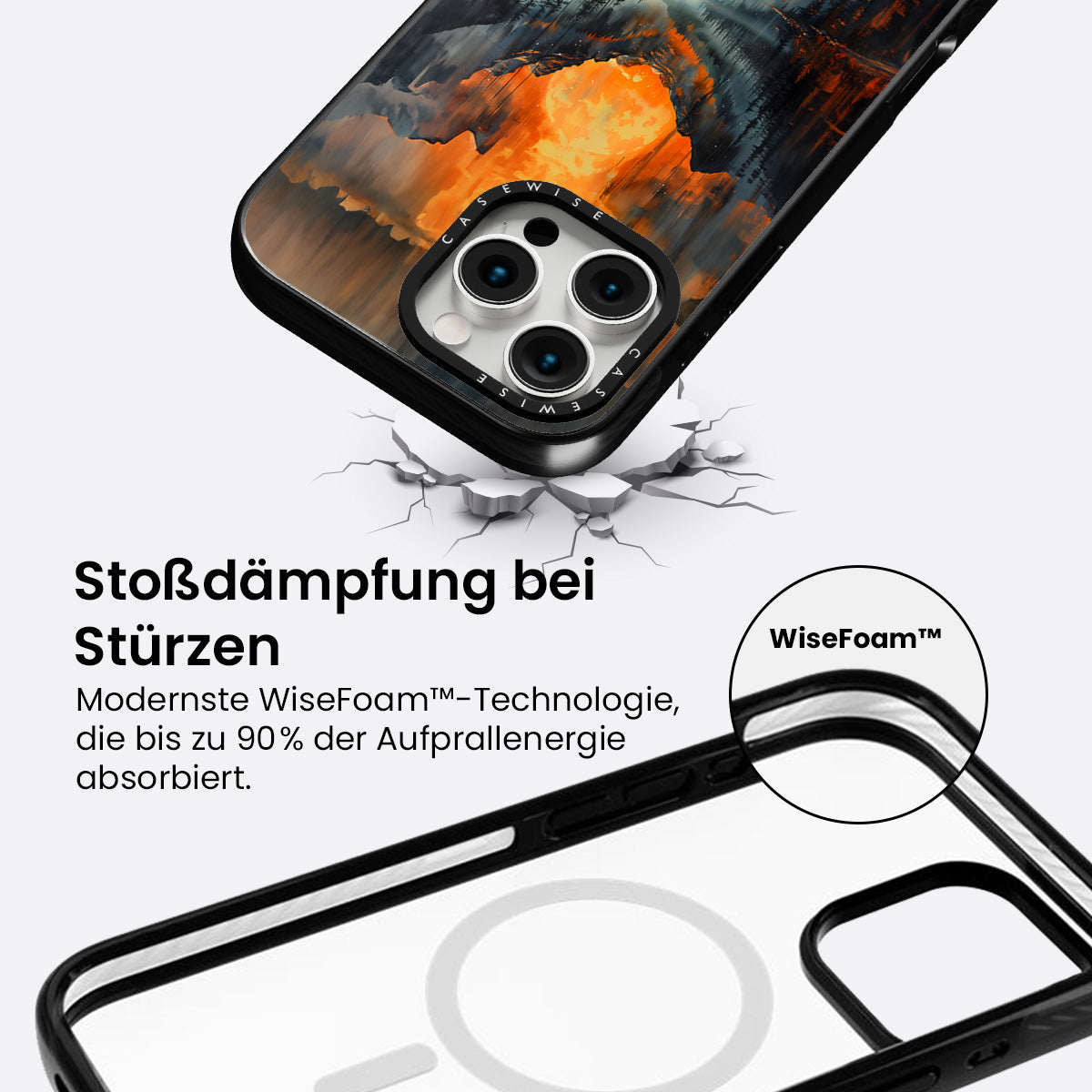 CASEWISE

CASEWISE

Stoßdämpfung bei Stürzen

Modernste WiseFoam™-Technologie, die bis zu 90% der Aufprallenergie absorbiert.

WiseFoam™