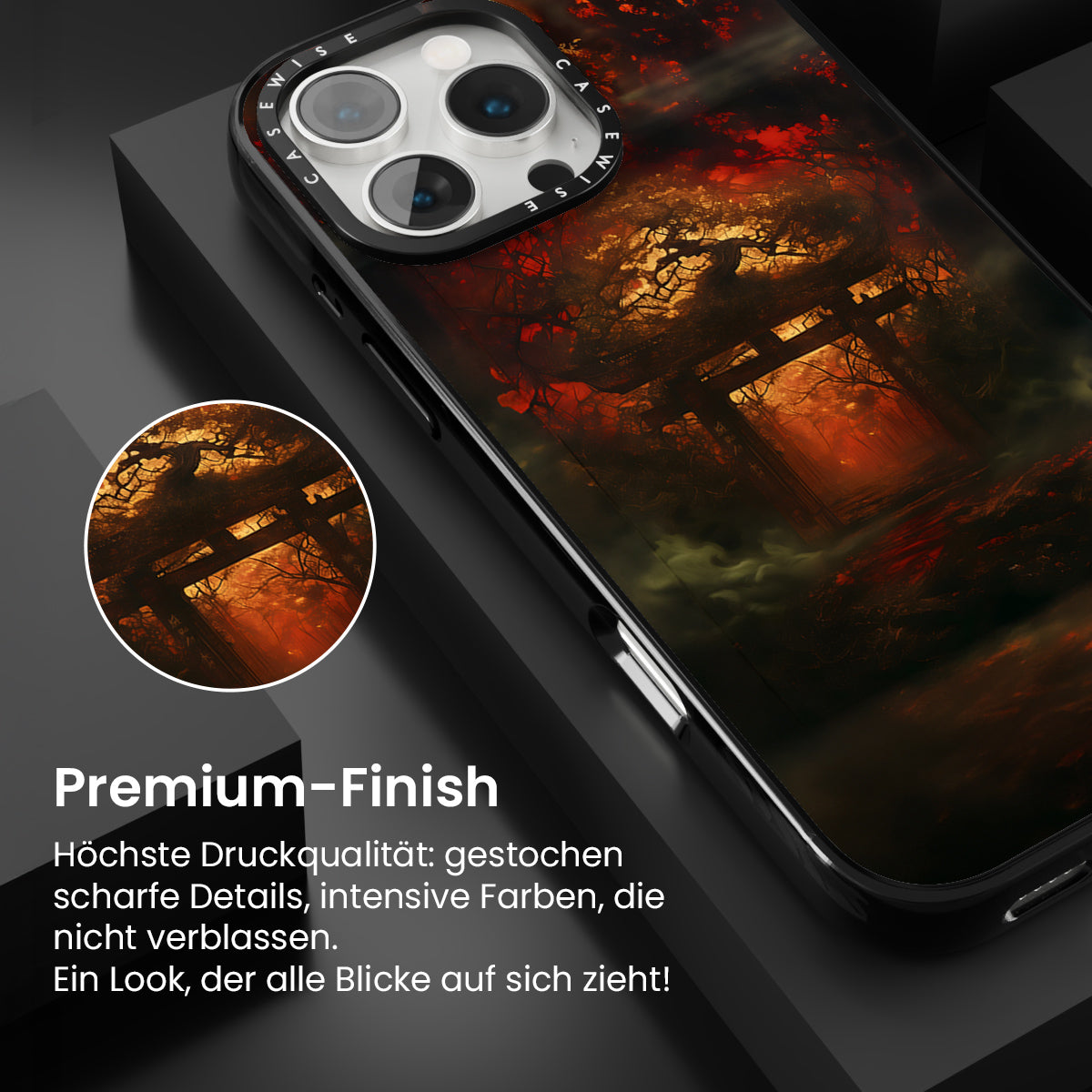 CASEWISE CASEWISE

Premium-Finish

Höchste Druckqualität: gestochen scharfe Details, intensive Farben, die nicht verblassen.
Ein Look, der alle Blicke auf sich zieht!