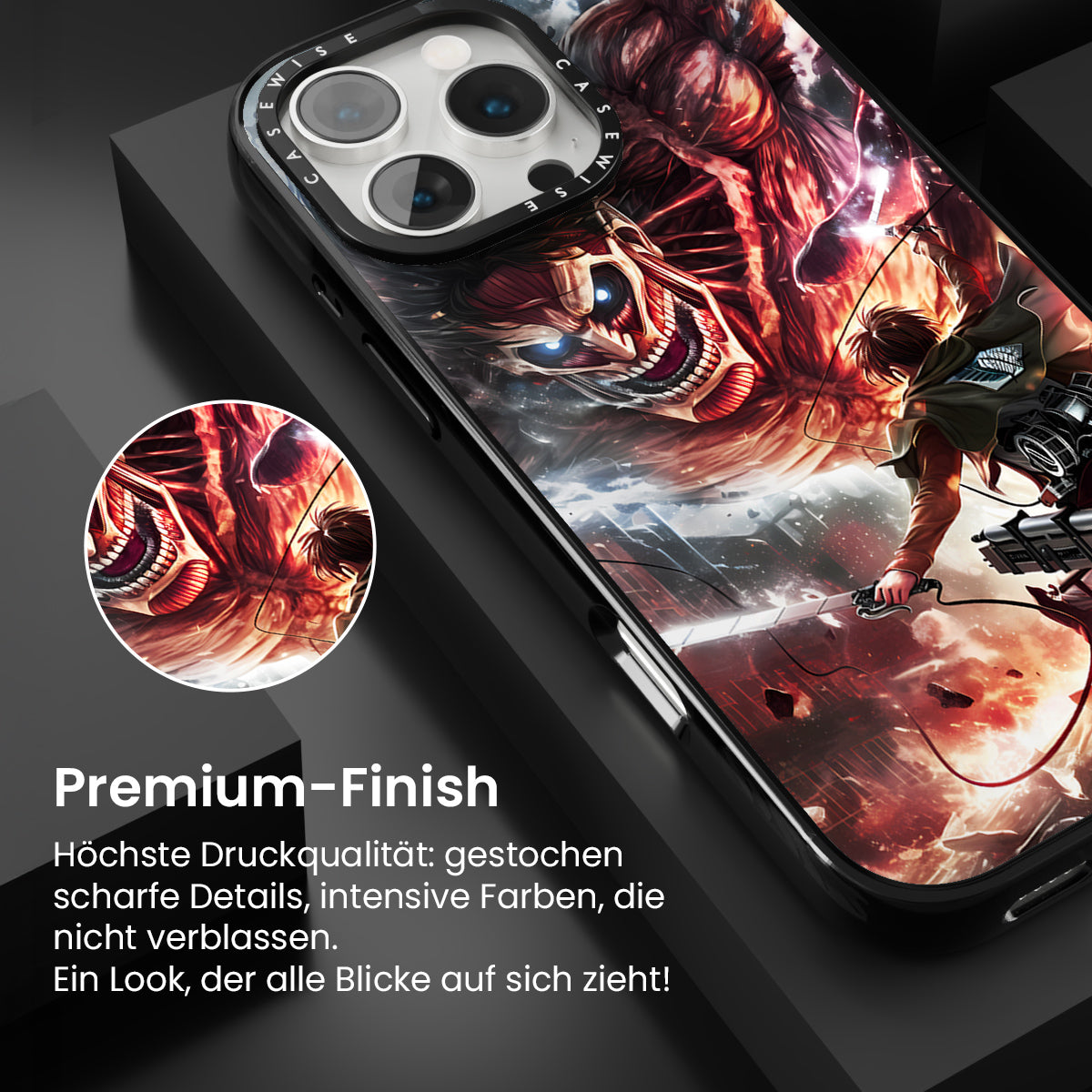 CASEWISE CASEWISE

Premium-Finish

Höchste Druckqualität: gestochen scharfe Details, intensive Farben, die nicht verblassen.
Ein Look, der alle Blicke auf sich zieht!