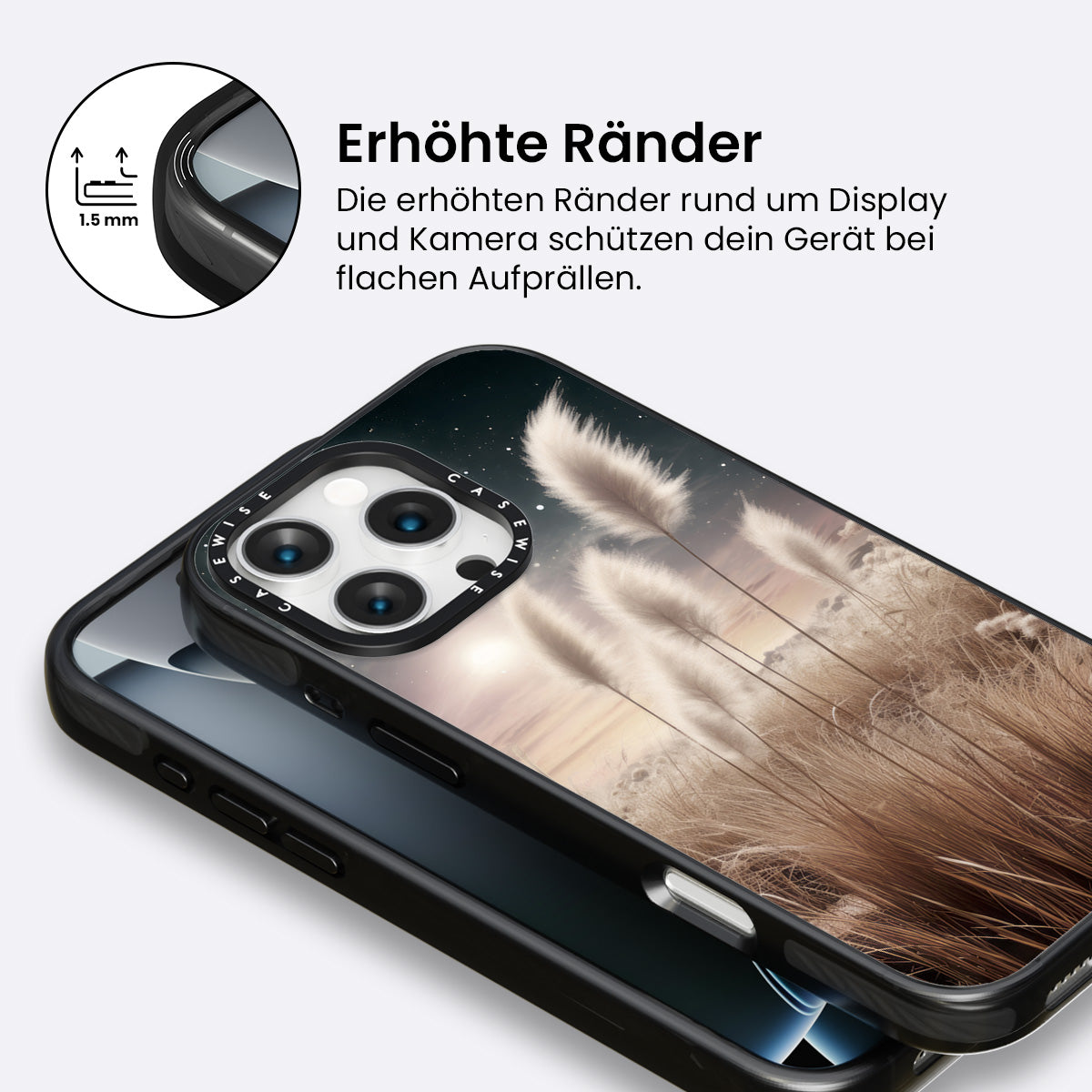 1.5 mm

Erhöhte Ränder

Die erhöhten Ränder rund um Display und Kamera schützen dein Gerät bei flachen Aufprällen.

CASEWISE CASEWISE