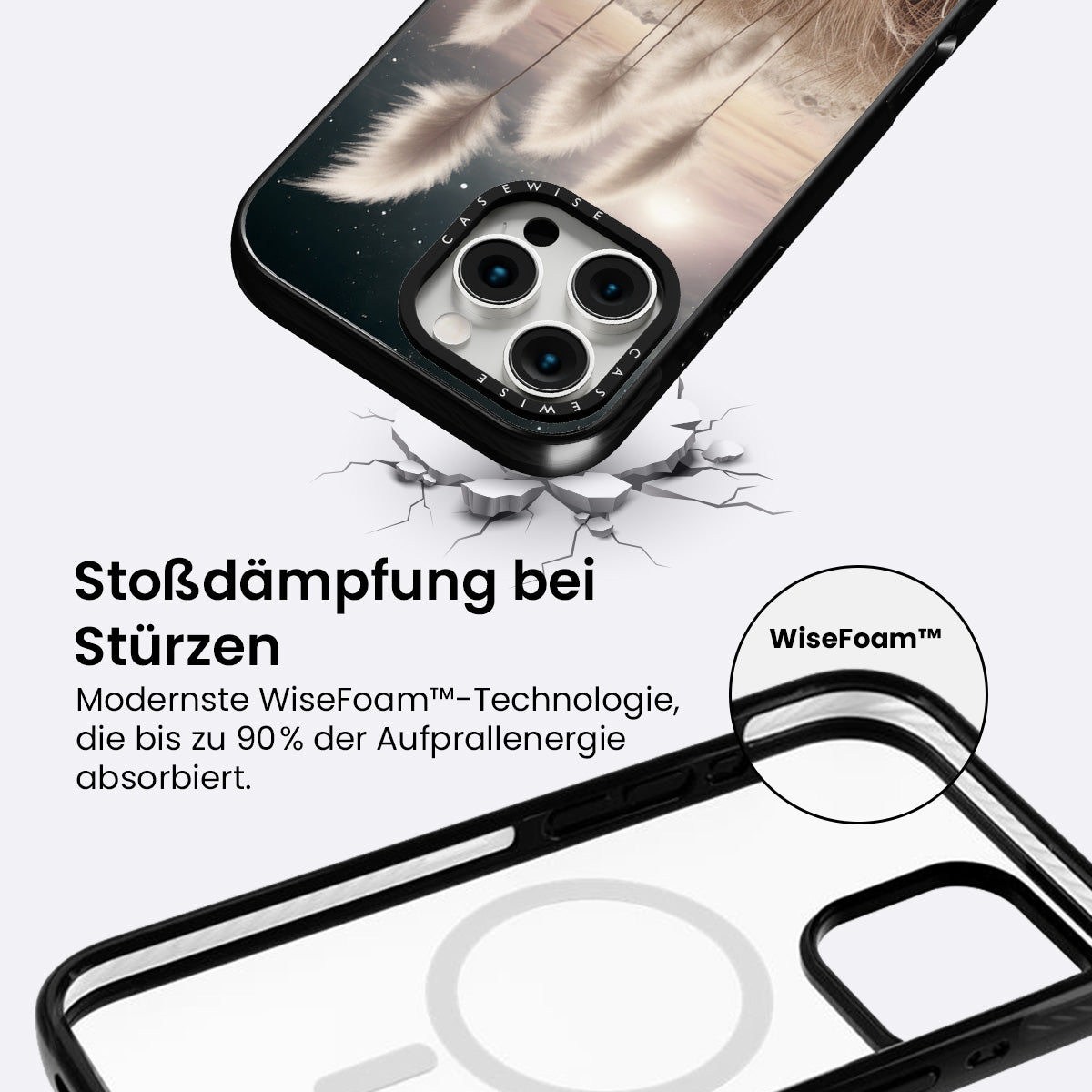 CASEWISE

CASEWISE

Stoßdämpfung bei Stürzen

Modernste WiseFoam™-Technologie, die bis zu 90% der Aufprallenergie absorbiert.

WiseFoam™