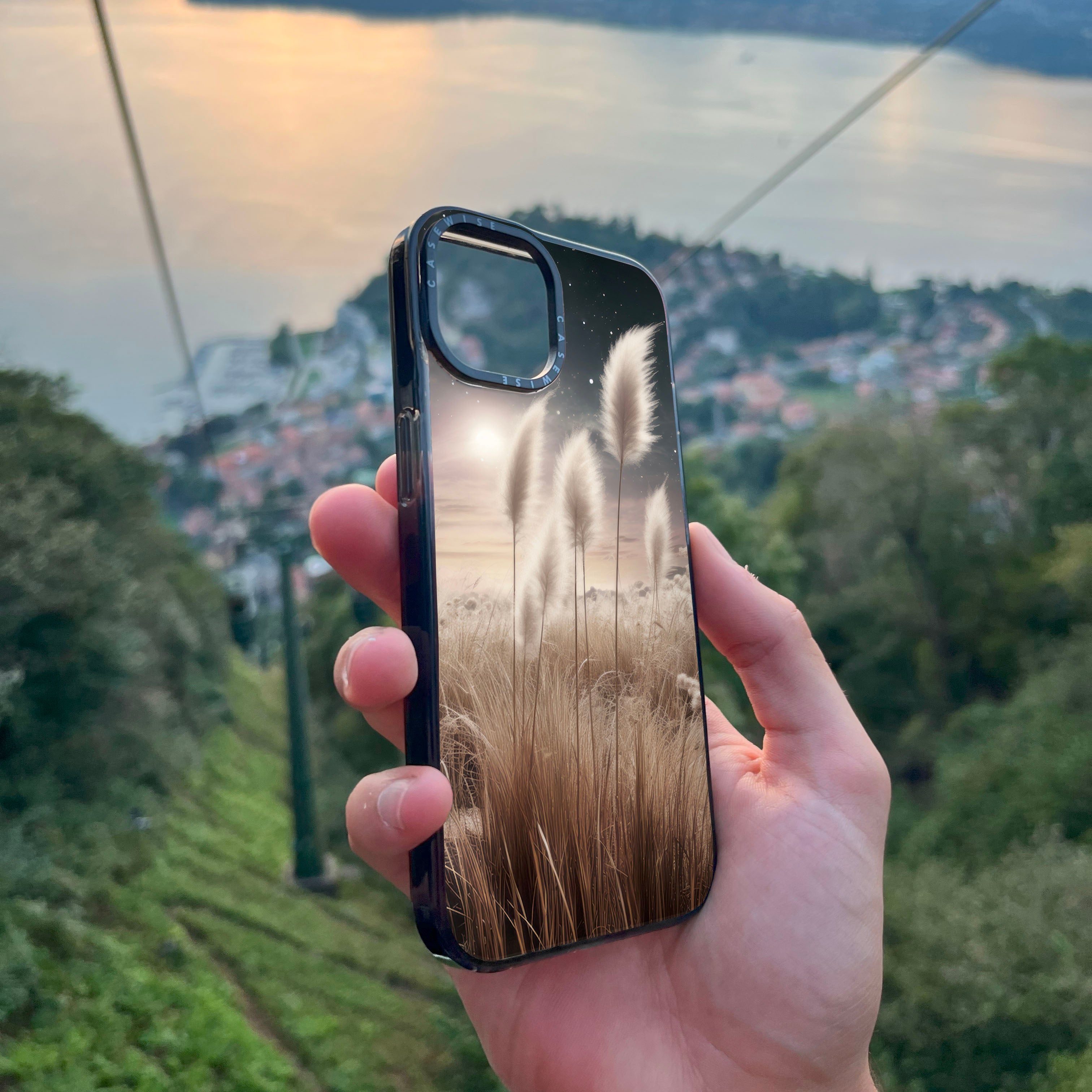 CASEWISE CASEWISE