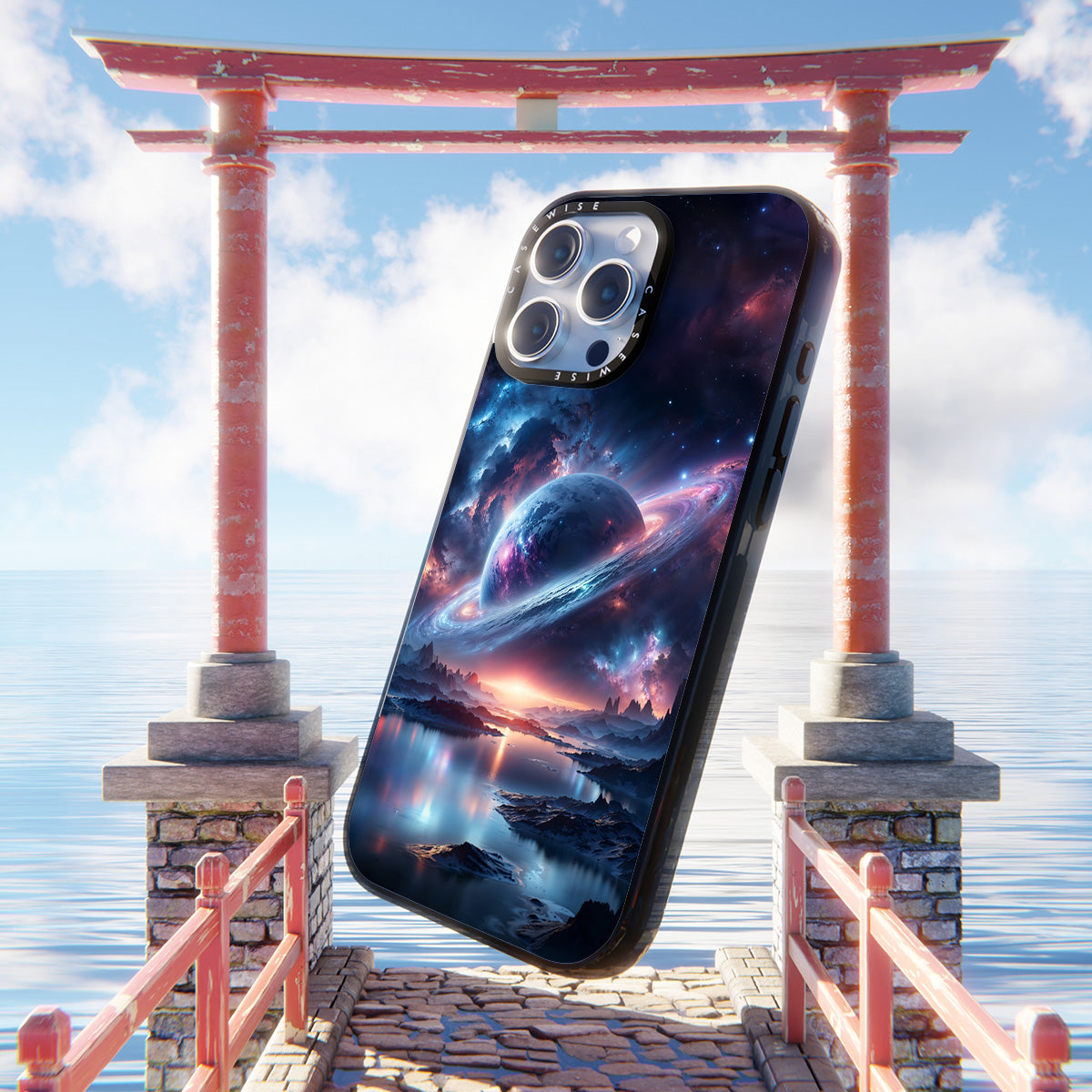 CASEWISE CASEWISE