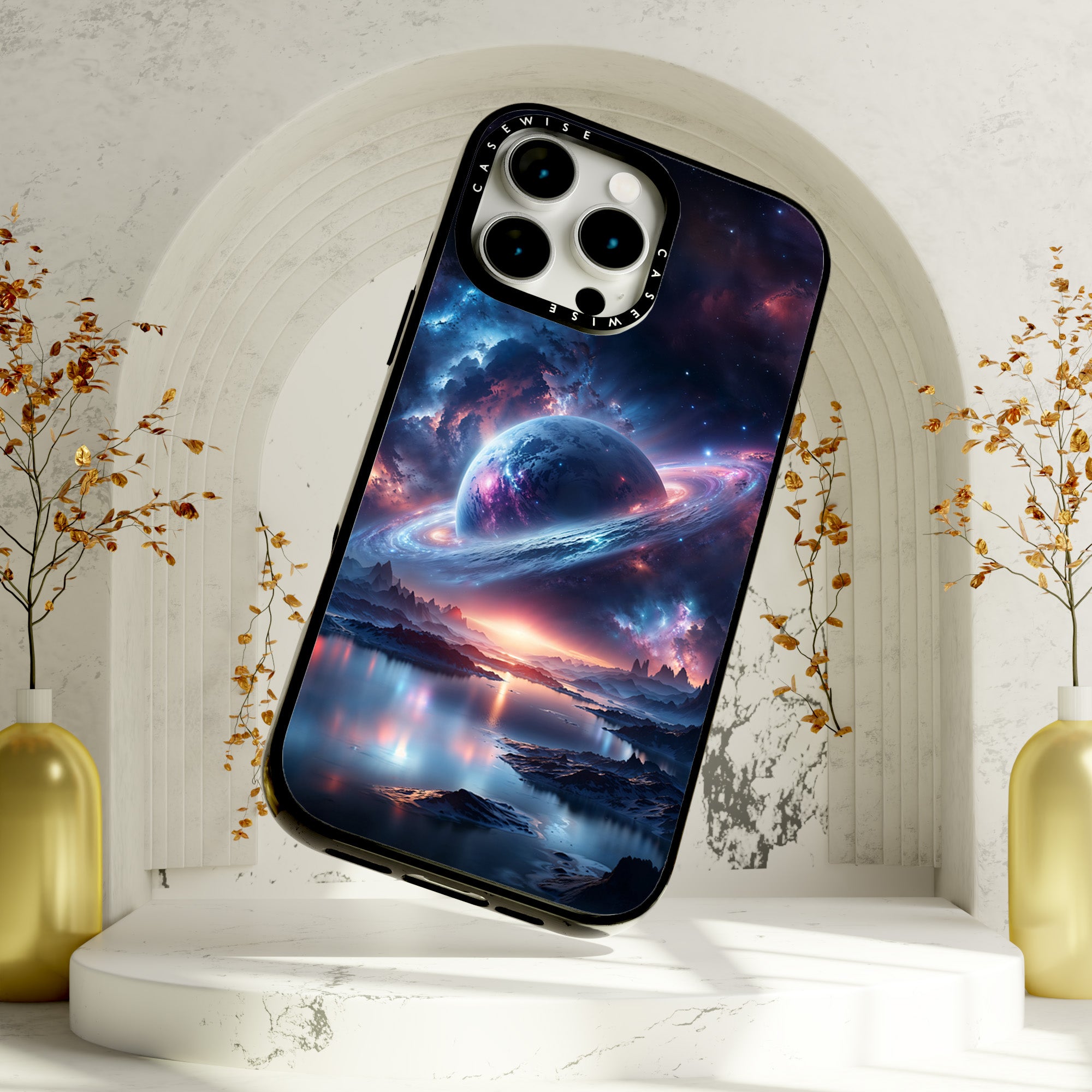 CASEWISE
CASEWISE