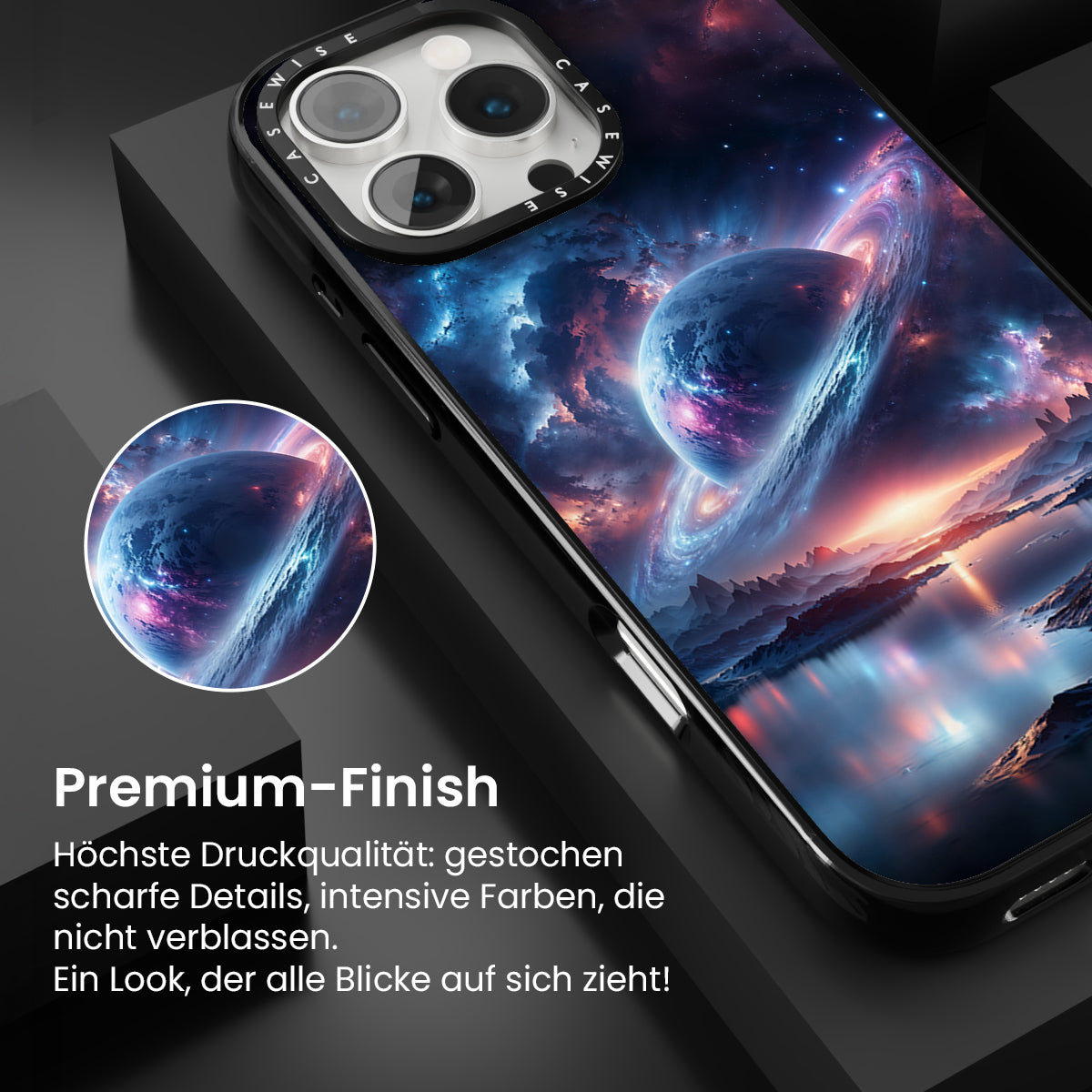 CASEWISE CASEWISE

Premium-Finish

Höchste Druckqualität: gestochen scharfe Details, intensive Farben, die nicht verblassen.
Ein Look, der alle Blicke auf sich zieht!