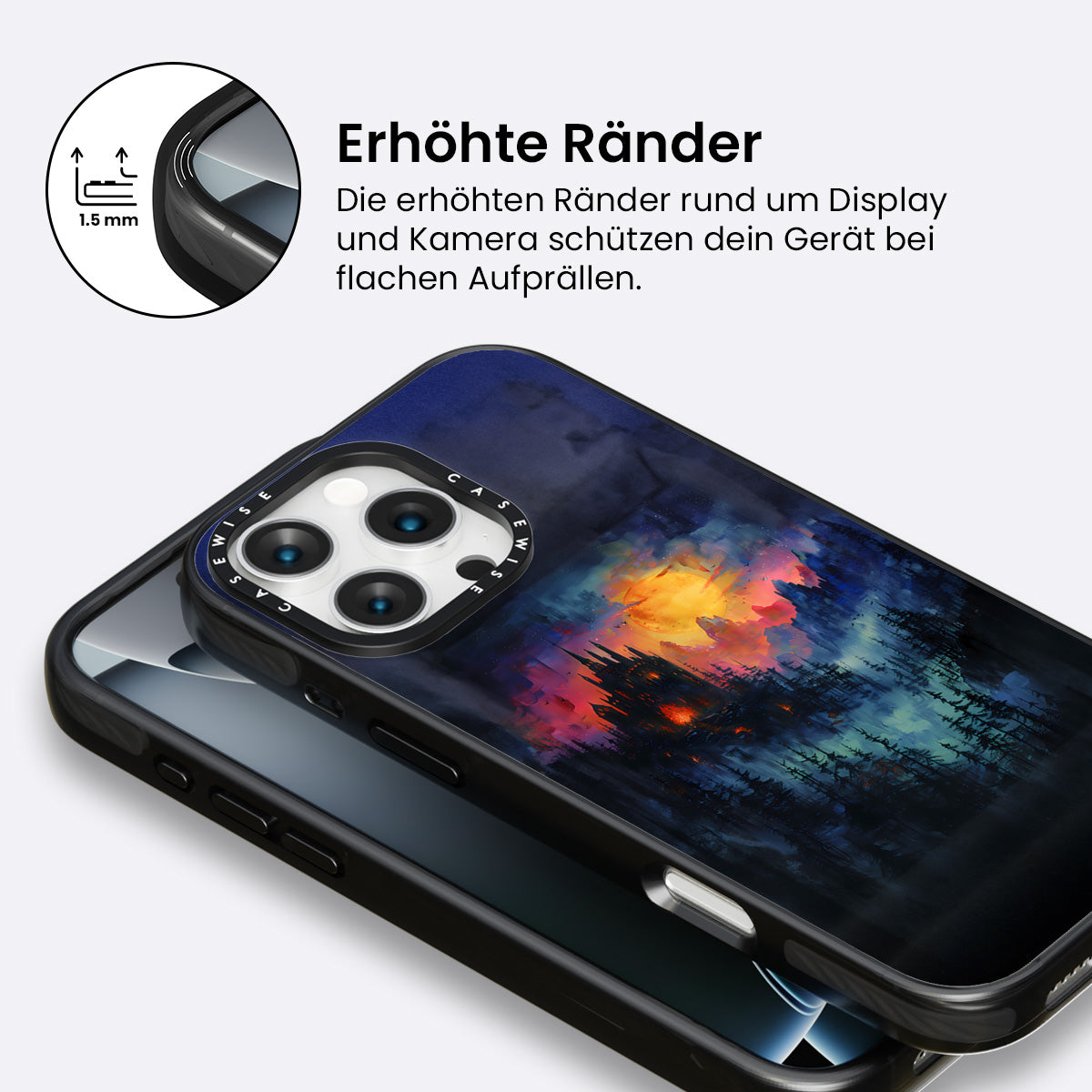 1.5 mm

Erhöhte Ränder

Die erhöhten Ränder rund um Display und Kamera schützen dein Gerät bei flachen Aufprällen.

CASEWISE CASEWISE